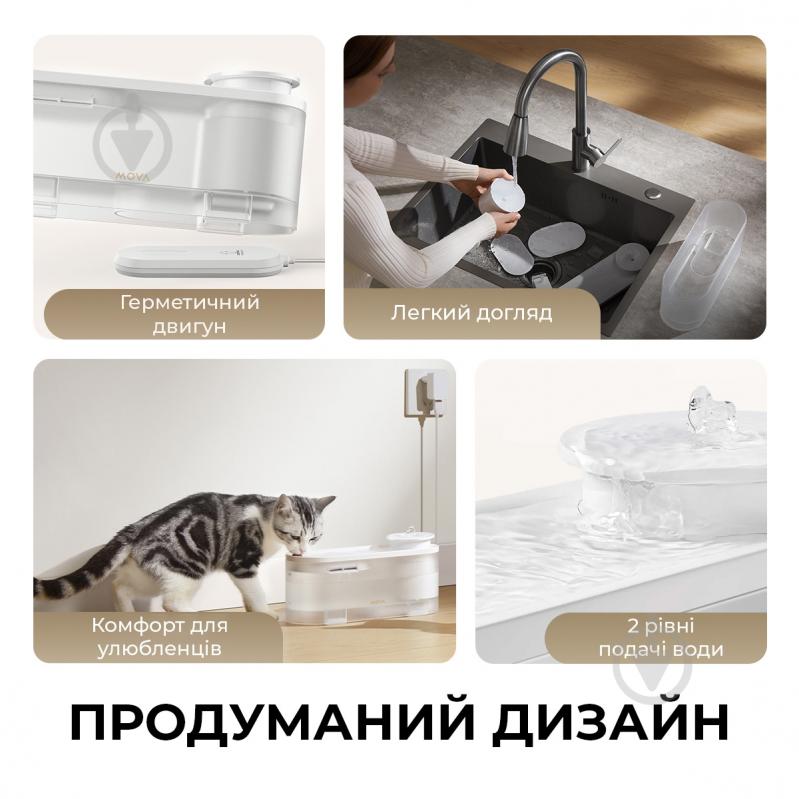 MOVA

Герметичний двигун

Легкий догляд

Комфорт для улюбленців

2 рівні подачі води

ПРОДУМАНИЙ ДИЗАЙН