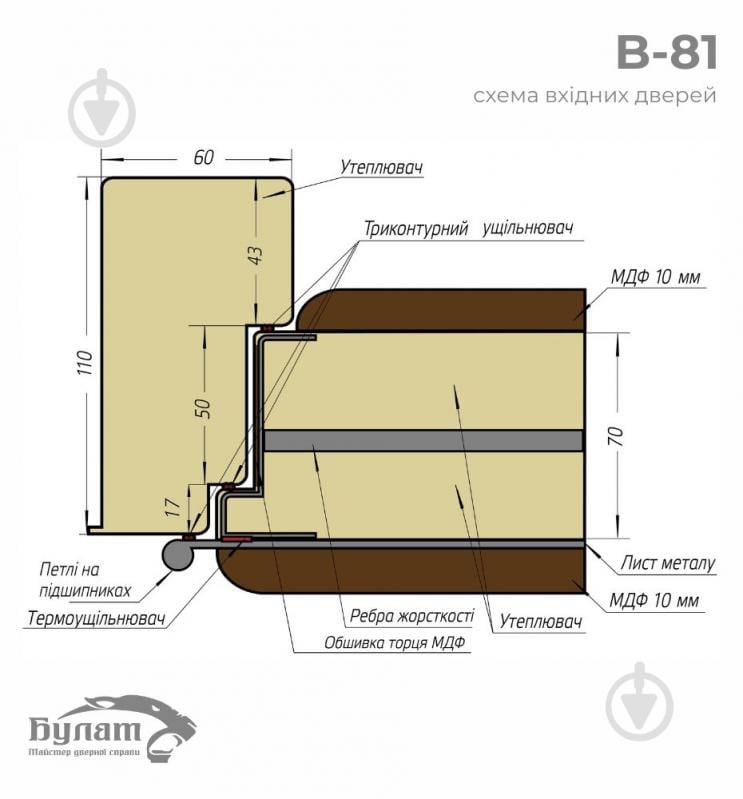 B-81
схема вхідних дверей

60
Утеплювач
Триконтурний ущільнювач
43
МДФ 10 мм
110
50
70
17
Петлі на підшипниках
Термоущільнювач
Лист металу
МДФ 10 мм
Ребра жорсткості
Утеплювач
Обшивка торця МДФ

Булат
Майстер дверної справи