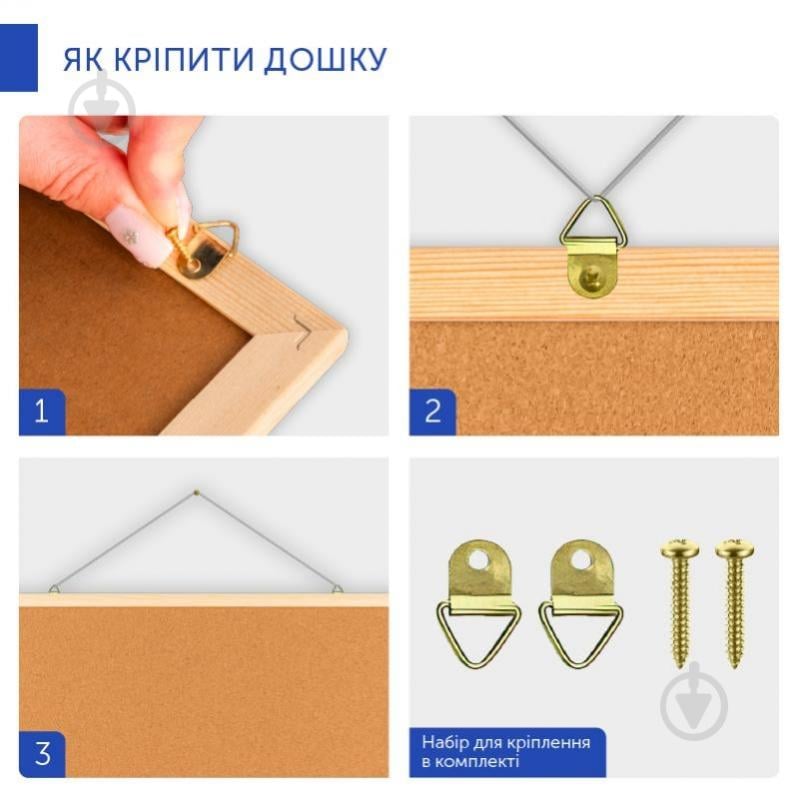 ЯК КРІПИТИ ДОШКУ

1

2

3

Набір для кріплення в комплекті