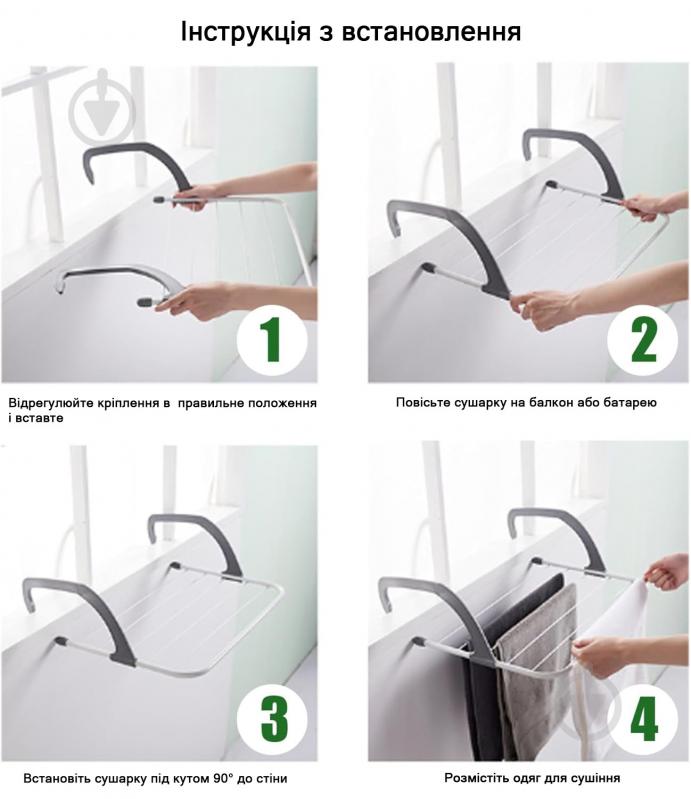 Інструкція з встановлення

1

Відрегулюйте кріплення в правильне положення і вставте

2

Повісьте сушарку на балкон або батарею

3

Встановіть сушарку під кутом 90° до стіни

4

Розмістіть одяг для сушіння