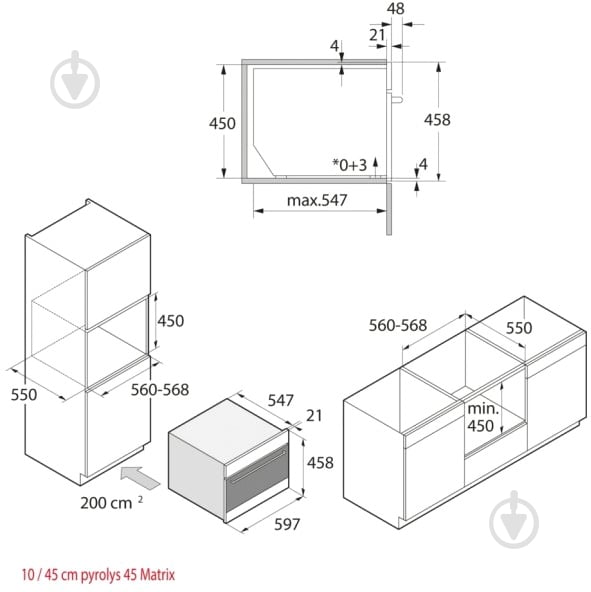 48
21
4
450
458
*0+3
4
max.547
450
550
560-568
547
21
458
597
200 cm $^2$
560-568
550
min.
450
10 / 45 cm pyrolys 45 Matrix