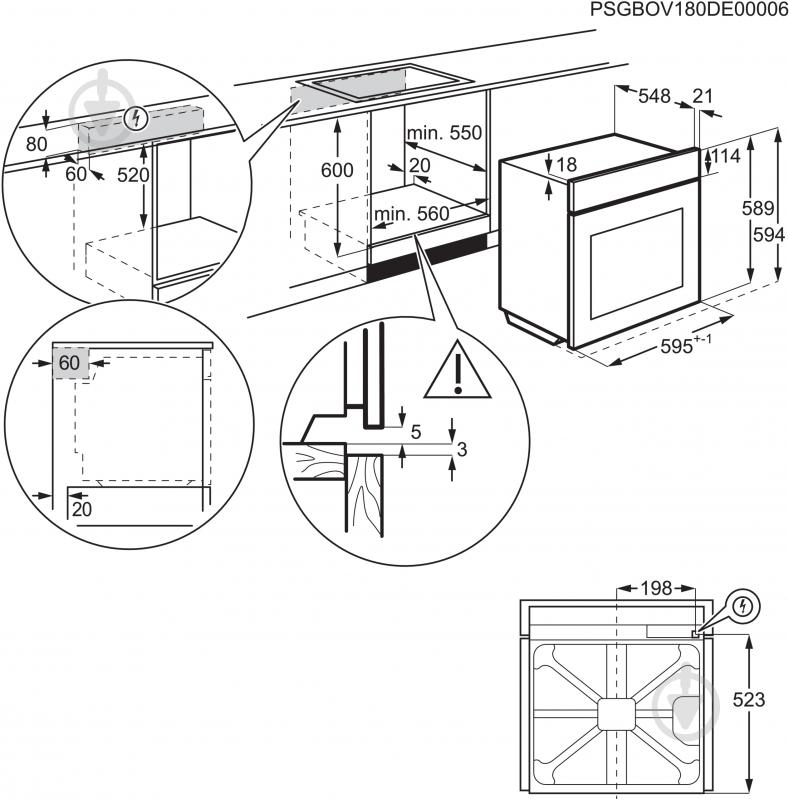 PSGBOV180DE00006

80
60
520
600
min. 550
20
min. 560
548
21
18
114
589
594
$595^{+-1}$

60
20

5
3

198
523