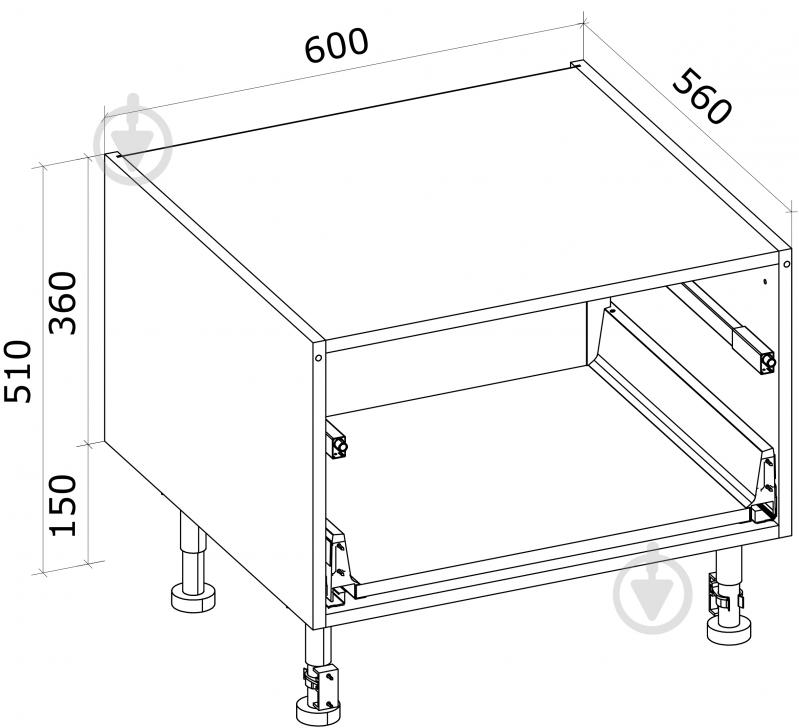 600

560

510

360

150