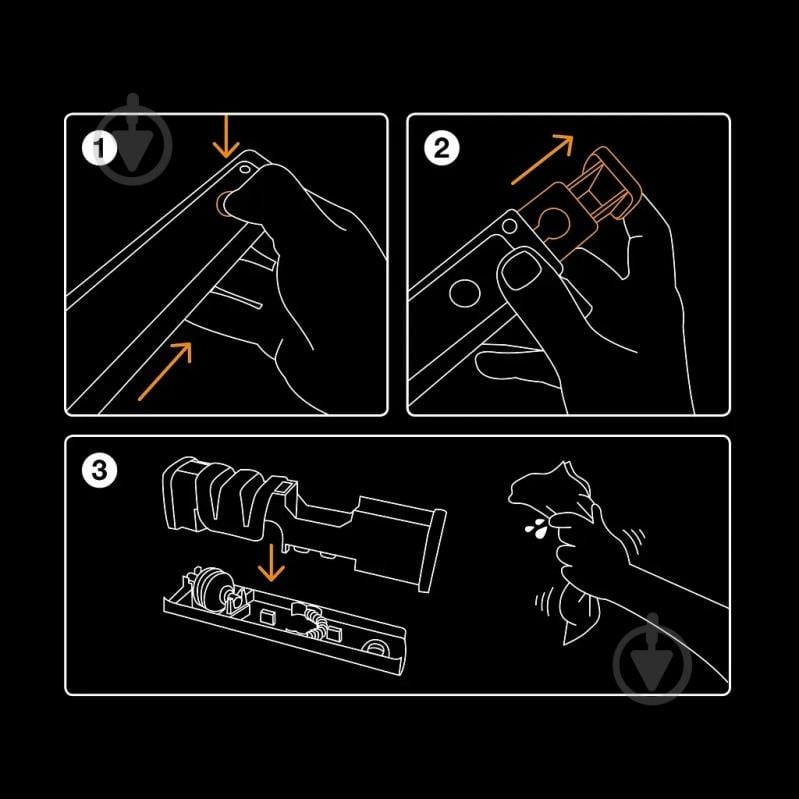 1

2

3