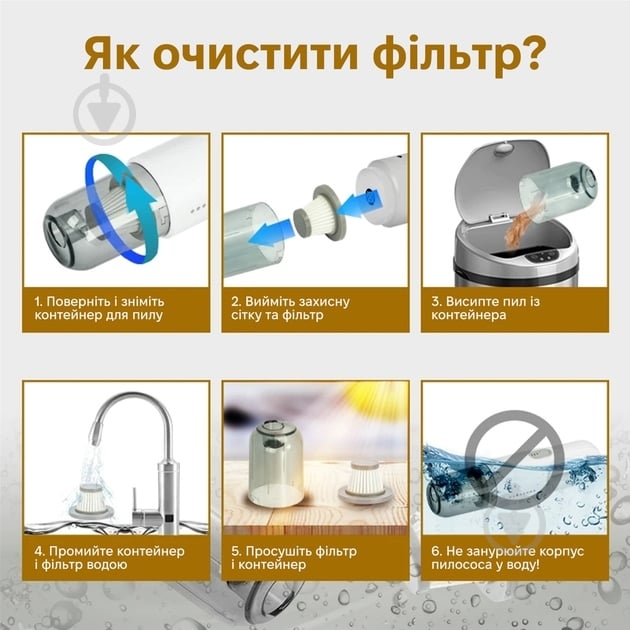 Як очистити фільтр?

1. Поверніть і зніміть контейнер для пилу

2. Вийміть захисну сітку та фільтр

3. Висипте пил із контейнера

4. Промийте контейнер і фільтр водою

5. Просушіть фільтр і контейнер

6. Не занурюйте корпус пилососа у воду!