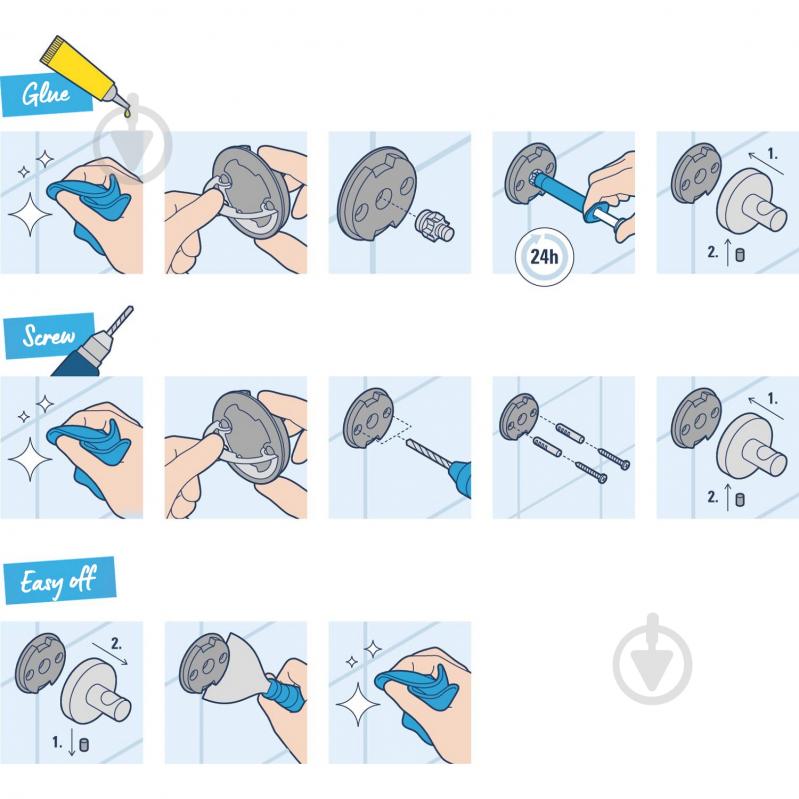 Glue

24h

1.

2.

Screw

1.

2.

Easy off

2.

1.