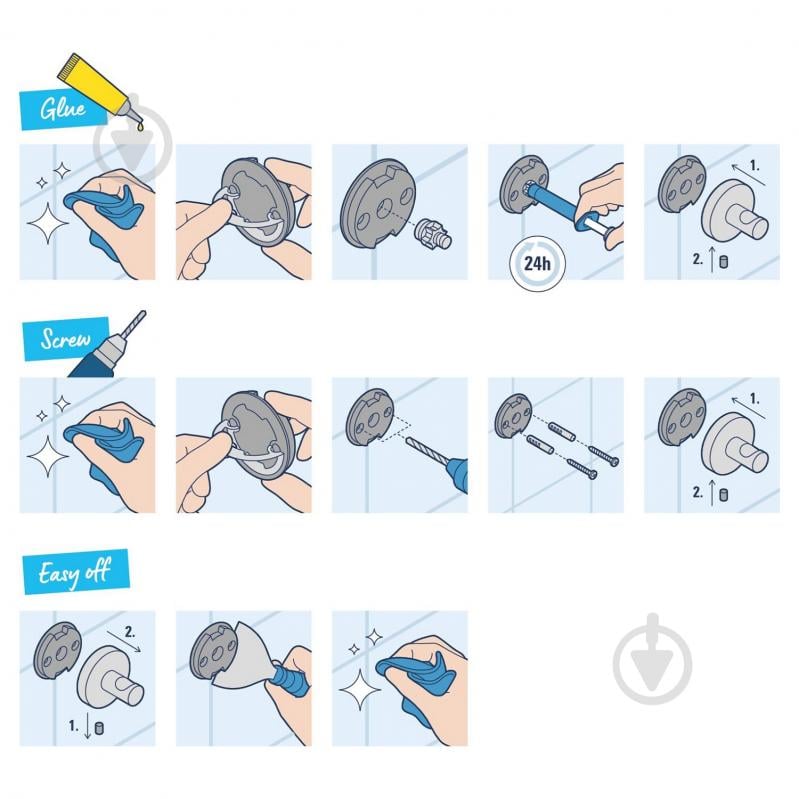 Glue

24h

1.

2.

Screw

1.

2.

Easy off

2.

1.