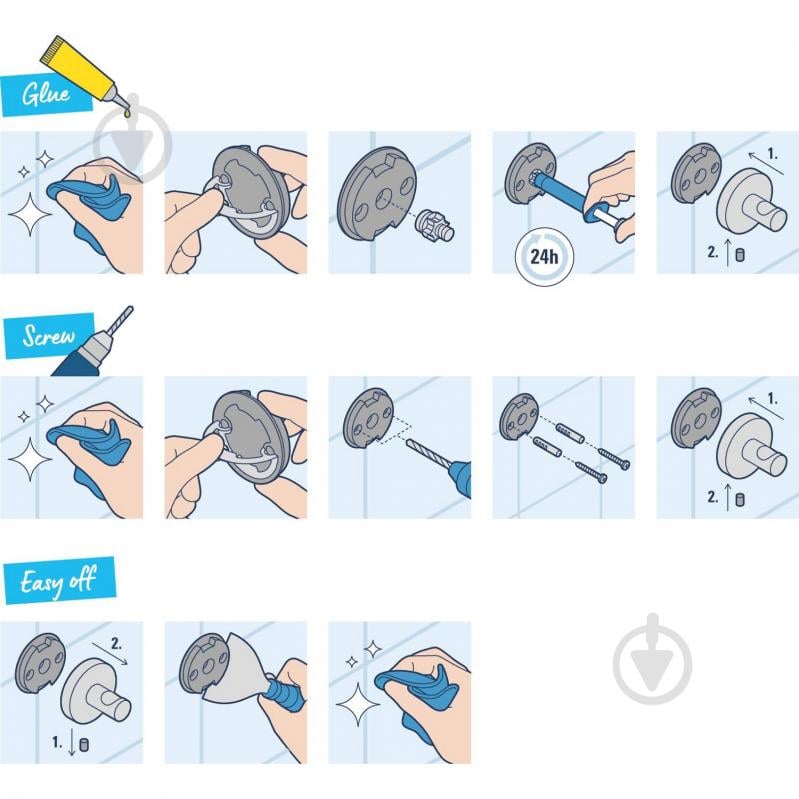 Glue

24h

1.

2.

Screw

1.

2.

Easy off

2.

1.