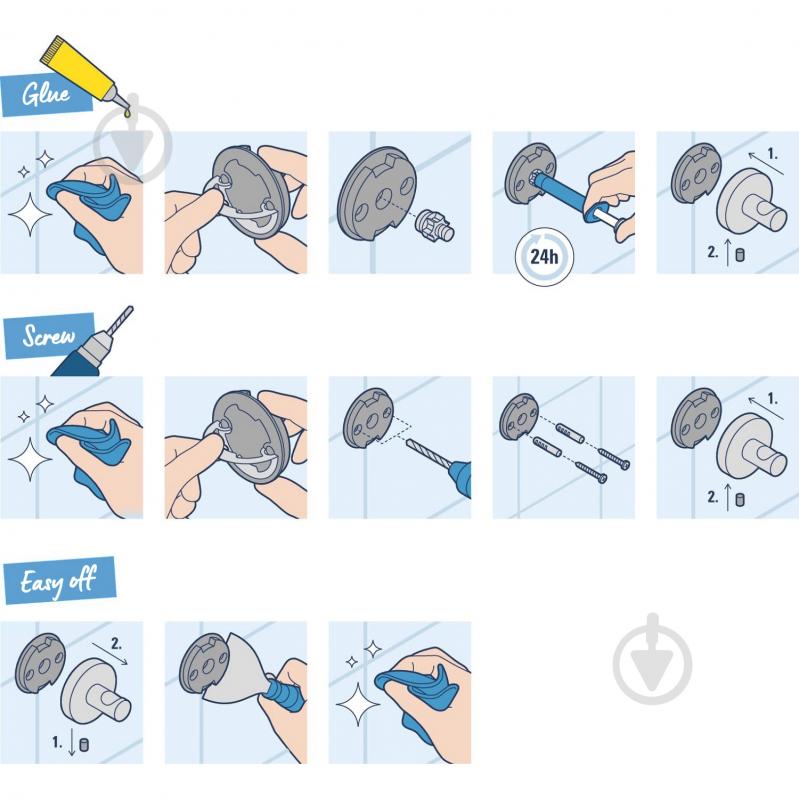 Glue

24h

1.

2.

Screw

1.

2.

Easy off

2.

1.