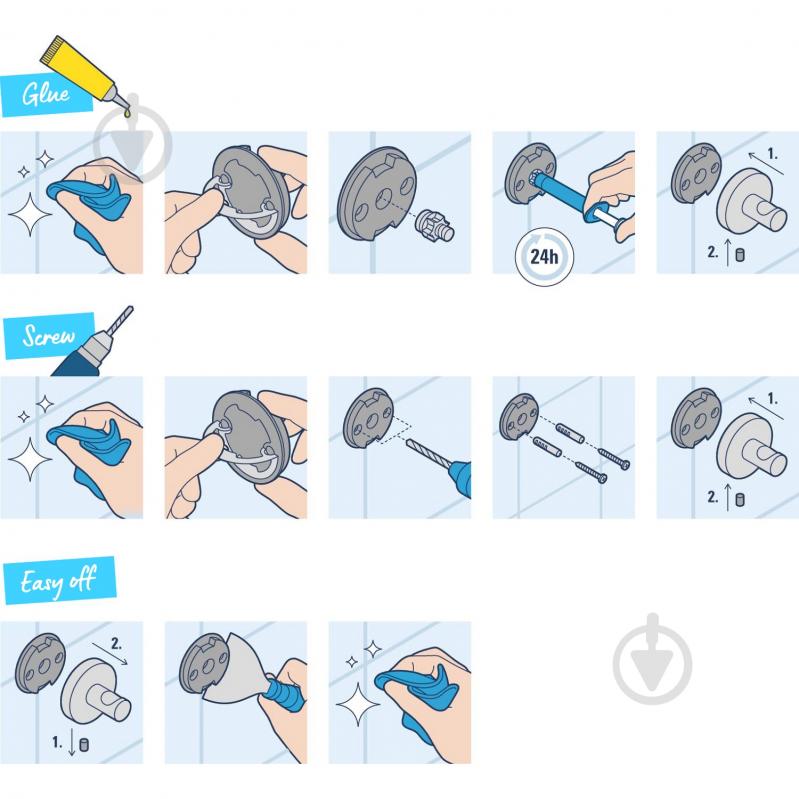 Glue

24h

1.

2.

Screw

1.

2.

Easy off

2.

1.