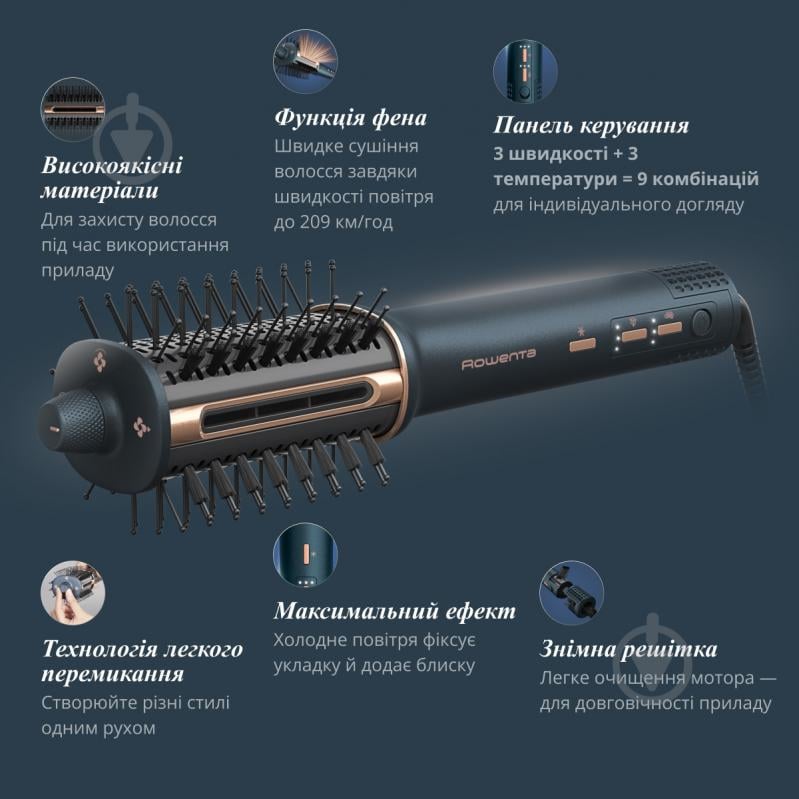 Високоякісні матеріали
Для захисту волосся під час використання приладу

Функція фена
Швидке сушіння волосся завдяки швидкості повітря до 209 км/год

Панель керування
3 швидкості + 3 температури = 9 комбінацій
для індивідуального догляду

Rowenta

Технологія легкого перемикання
Створюйте різні стилі одним рухом

Максимальний ефект
Холодне повітря фіксує укладку й додає блиску

Знімна решітка
Легке очищення мотора — для довговічності приладу