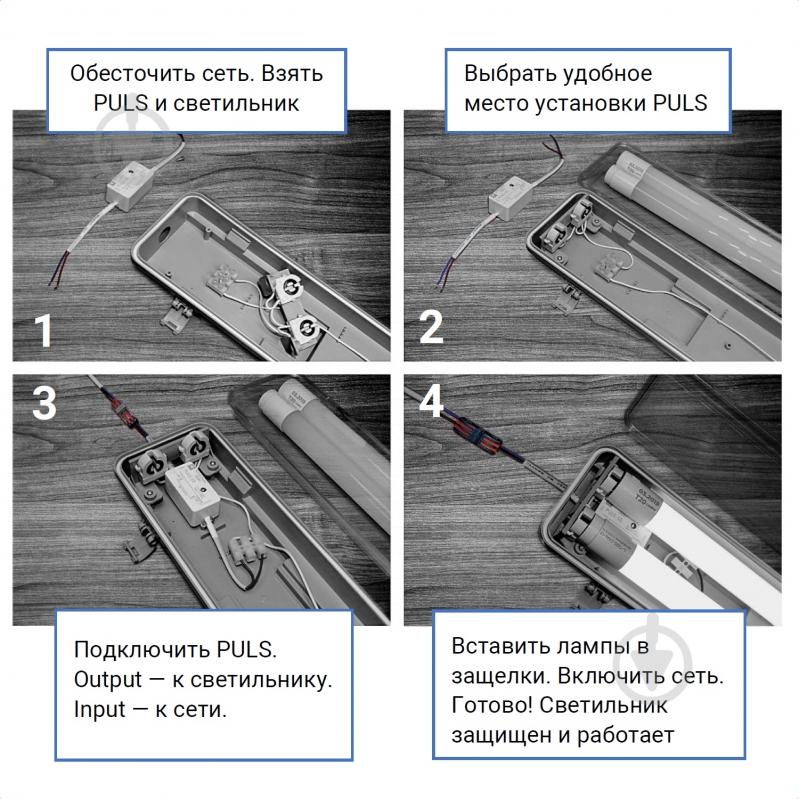 Обесточить сеть. Взять PULS и светильник

1

Выбрать удобное место установки PULS

2

3

Подключить PULS. Output — к светильнику. Input — к сети.

4

Вставить лампы в защелки. Включить сеть. Готово! Светильник защищен и работает