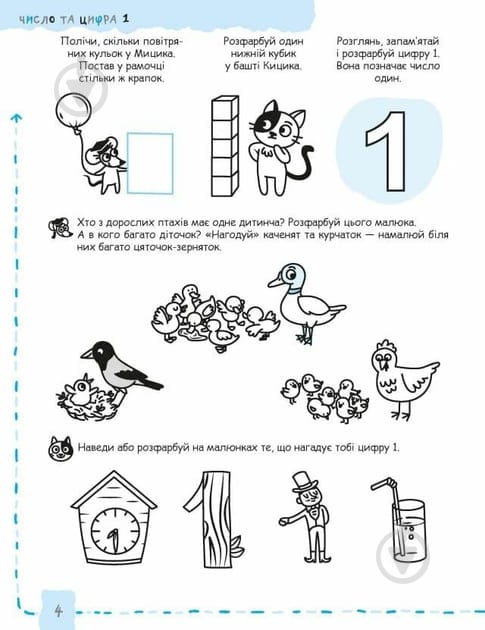 ЧИСЛО ТА ЦИФРА 1

Полічи, скільки повітряних кульок у Мицика. Постав у рамочці стільки ж крапок.

Розфарбуй один нижній кубик у башті Кицика.

Розглянь, запам'ятай і розфарбуй цифру 1. Вона позначає число один.

1

Хто з дорослих птахів має одне дитинча? Розфарбуй цього малюка. А в кого багато діточок? «Нагодуй» каченят та курчаток — намалюй біля них багато цяточок-зерняток.

Наведи або розфарбуй на малюнках те, що нагадує тобі цифру 1.

4