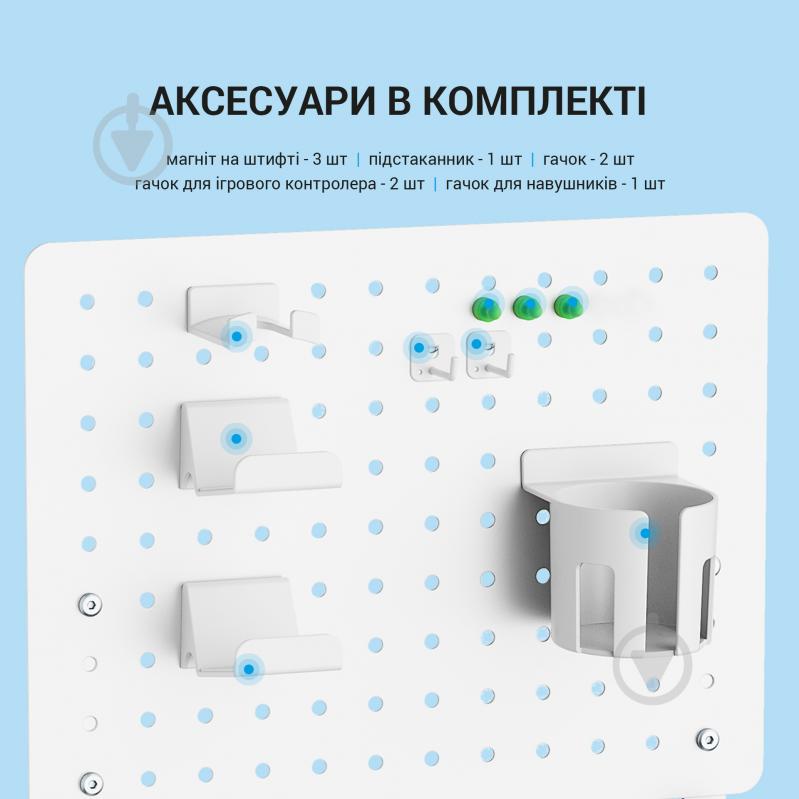 АКСЕСУАРИ В КОМПЛЕКТІ

магніт на штифті - 3 шт | підстаканник - 1 шт | гачок - 2 шт
гачок для ігрового контролера - 2 шт | гачок для навушників - 1 шт