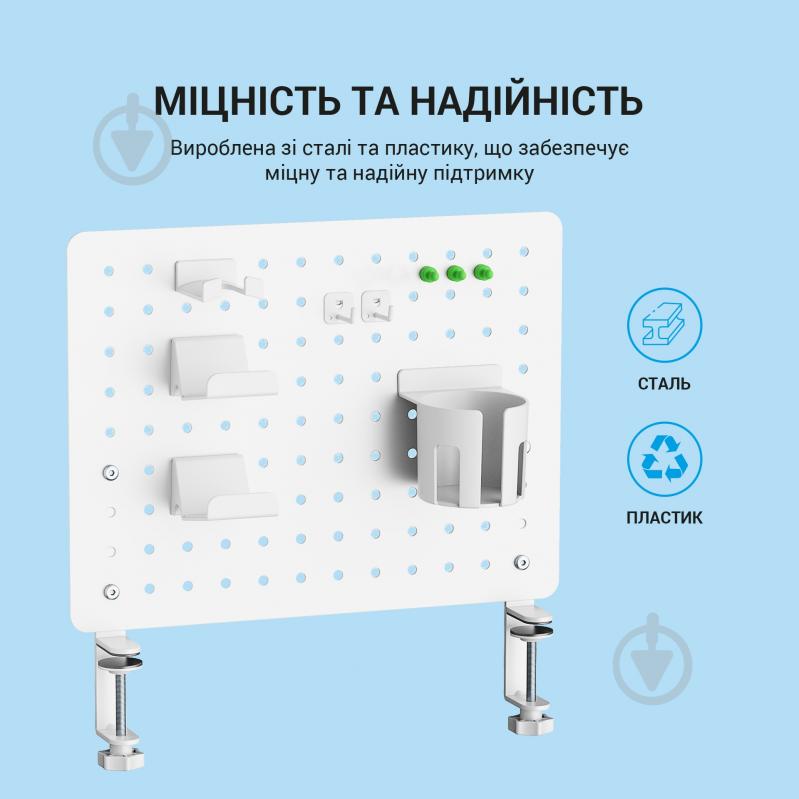 МІЦНІСТЬ ТА НАДІЙНІСТЬ

Вироблена зі сталі та пластику, що забезпечує міцну та надійну підтримку

СТАЛЬ

ПЛАСТИК