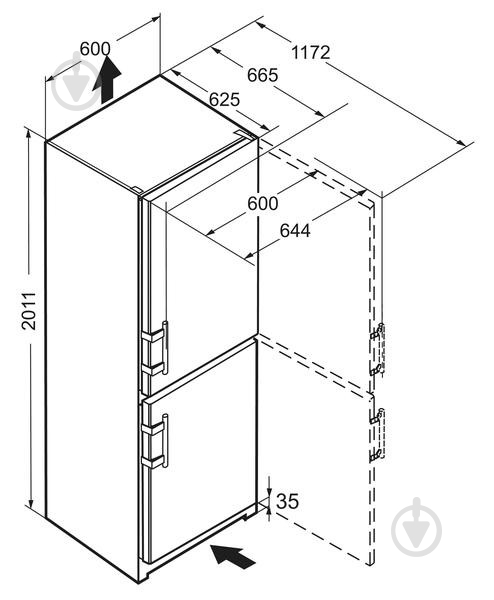 600
1172
665
625
600
644
2011
35