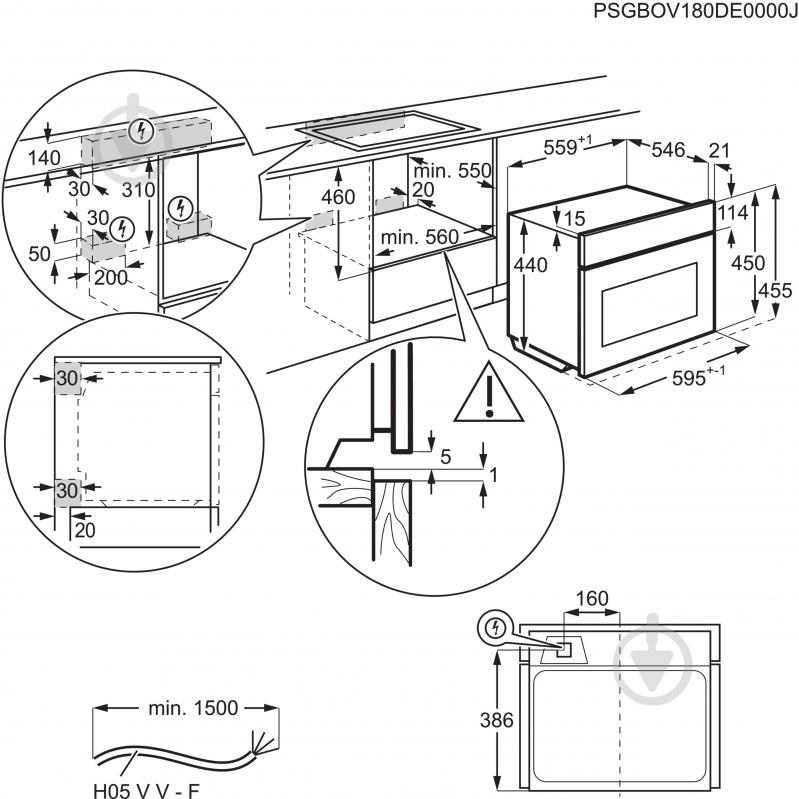 PSGBOV180DE0000J

140
30
310
30
50
200

460
min. 550
20
min. 560

$559^{+1}$
546
21
15
114
440
450
455
$595^{+-1}$

30
30
20

5
1

160
386

min. 1500
H05 V V - F