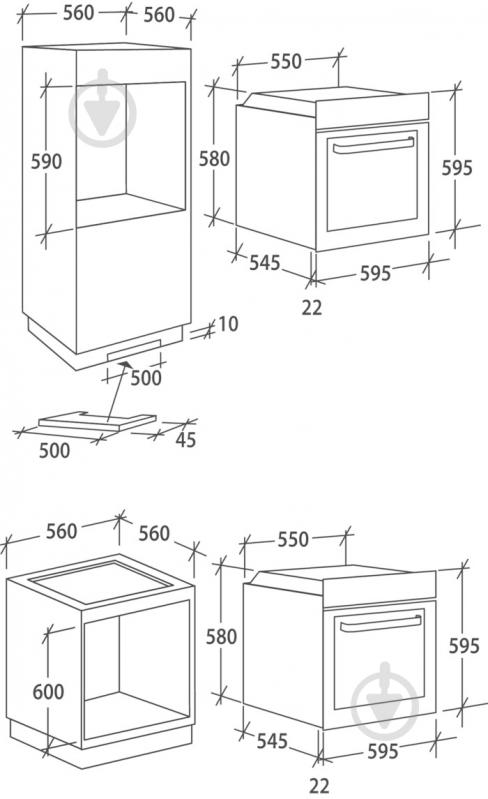 560 560
590
550
580
595
545
595
22
10
500
500
45

560 560
600
550
580
595
545
595
22