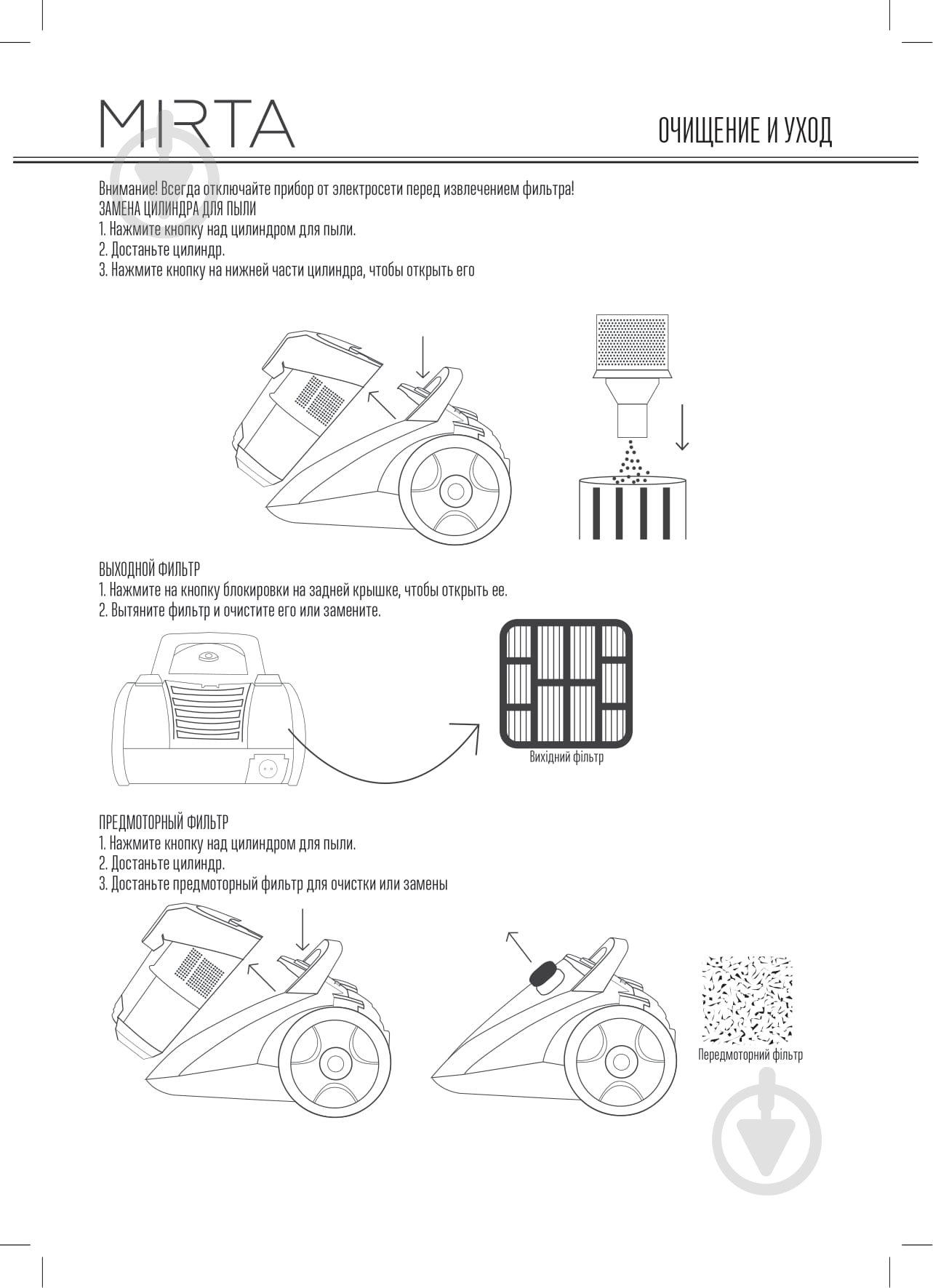 MIRTA

ОЧИЩЕНИЕ И УХОД

Внимание! Всегда отключайте прибор от электросети перед извлечением фильтра!
ЗАМЕНА ЦИЛИНДРА ДЛЯ ПЫЛИ
1. Нажмите кнопку над цилиндром для пыли.
2. Достаньте цилиндр.
3. Нажмите кнопку на нижней части цилиндра, чтобы открыть его

ВЫХОДНОЙ ФИЛЬТР
1. Нажмите на кнопку блокировки на задней крышке, чтобы открыть ее.
2. Вытяните фильтр и очистите его или замените.

Вихідний фільтр

ПРЕДМОТОРНЫЙ ФИЛЬТР
1. Нажмите кнопку над цилиндром для пыли.
2. Достаньте цилиндр.
3. Достаньте предмоторный фильтр для очистки или замены

Передмоторний фільтр