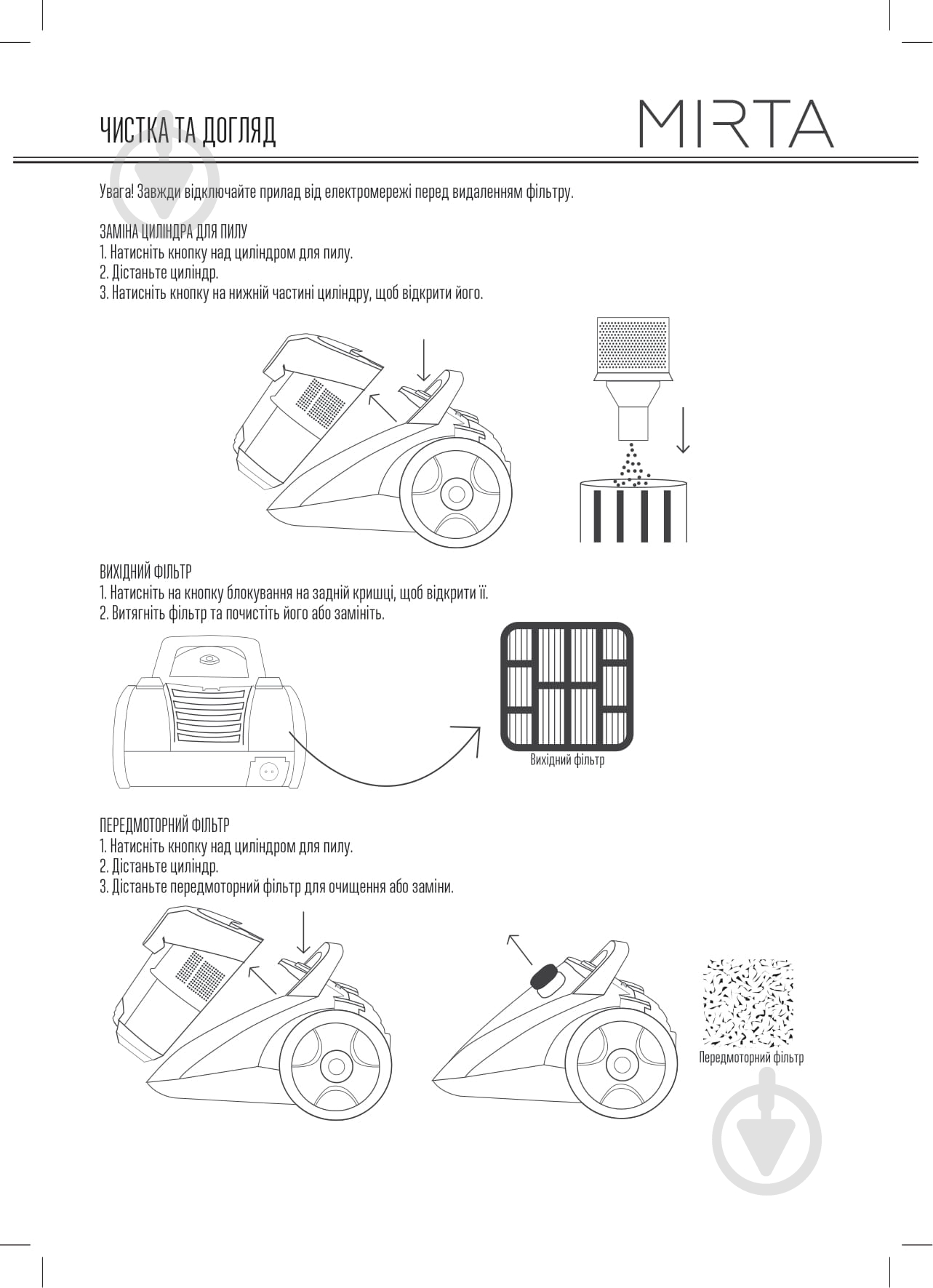 ЧИСТКА ТА ДОГЛЯД

MIRTA

Увага! Завжди відключайте прилад від електромережі перед видаленням фільтру.

ЗАМІНА ЦИЛІНДРА ДЛЯ ПИЛУ
1. Натисніть кнопку над циліндром для пилу.
2. Дістаньте циліндр.
3. Натисніть кнопку на нижній частині циліндру, щоб відкрити його.

ВИХІДНИЙ ФІЛЬТР
1. Натисніть на кнопку блокування на задній кришці, щоб відкрити її.
2. Витягніть фільтр та почистіть його або замініть.

Вихідний фільтр

ПЕРЕДМОТОРНИЙ ФІЛЬТР
1. Натисніть кнопку над циліндром для пилу.
2. Дістаньте циліндр.
3. Дістаньте передмоторний фільтр для очищення або заміни.

Передмоторний фільтр