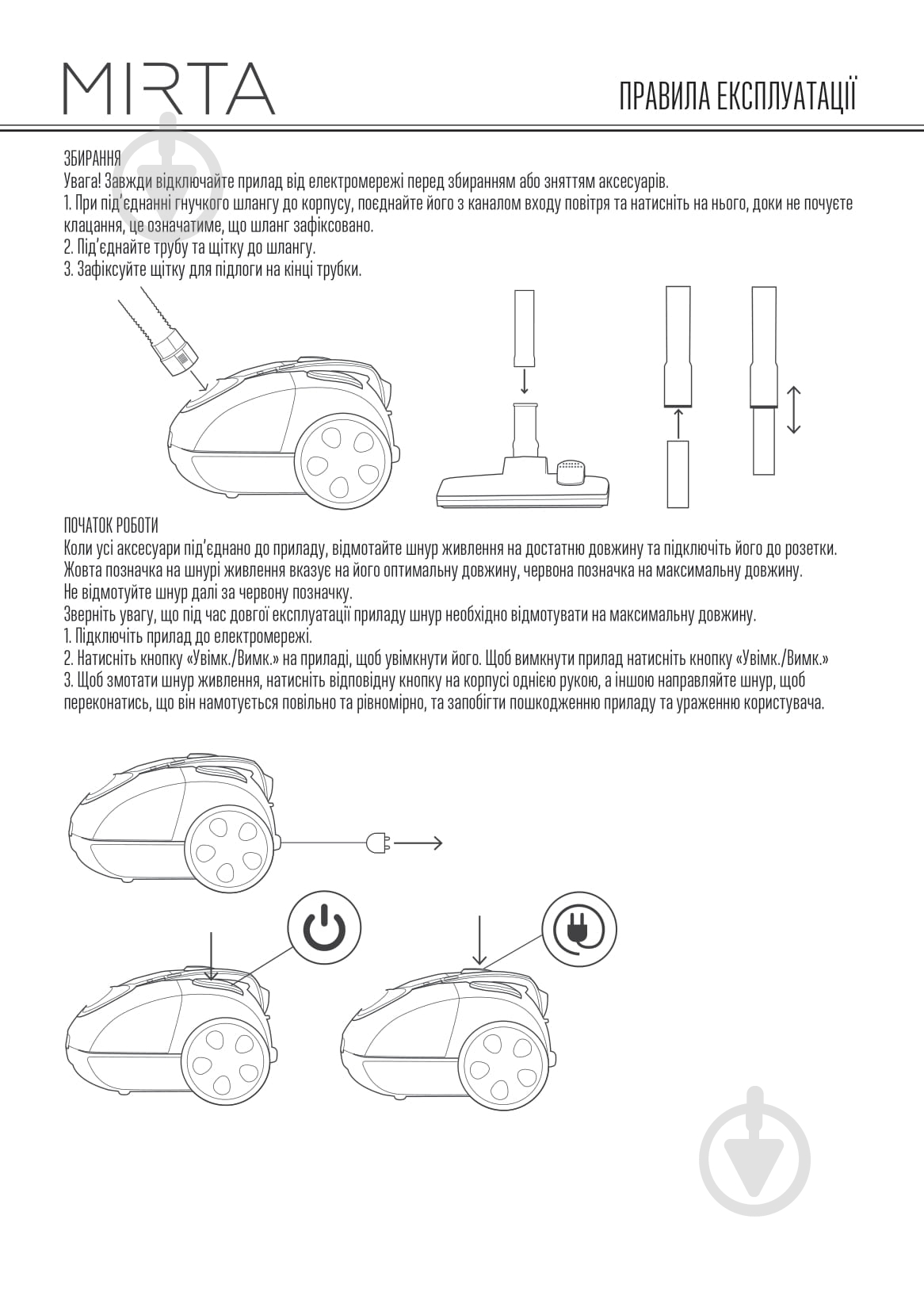 MIRTA

ПРАВИЛА ЕКСПЛУАТАЦІЇ

ЗБИРАННЯ
Увага! Завжди відключайте прилад від електромережі перед збиранням або зняттям аксесуарів.
1. При під'єднанні гнучкого шлангу до корпусу, поєднайте його з каналом входу повітря та натисніть на нього, доки не почуєте клацання, це означатиме, що шланг зафіксовано.
2. Під'єднайте трубу та щітку до шлангу.
3. Зафіксуйте щітку для підлоги на кінці трубки.

ПОЧАТОК РОБОТИ
Коли усі аксесуари під'єднано до приладу, відмотайте шнур живлення на достатню довжину та підключіть його до розетки. Жовта позначка на шнурі живлення вказує на його оптимальну довжину, червона позначка на максимальну довжину. Не відмотуйте шнур далі за червону позначку.
Зверніть увагу, що під час довгої експлуатації приладу шнур необхідно відмотувати на максимальну довжину.
1. Підключіть прилад до електромережі.
2. Натисніть кнопку «Увімк./Вимк.» на приладі, щоб увімкнути його. Щоб вимкнути прилад натисніть кнопку «Увімк./Вимк.»
3. Щоб змотати шнур живлення, натисніть відповідну кнопку на корпусі однією рукою, а іншою направляйте шнур, щоб переконатись, що він намотується повільно та рівномірно, та запобігти пошкодженню приладу та ураженню користувача.