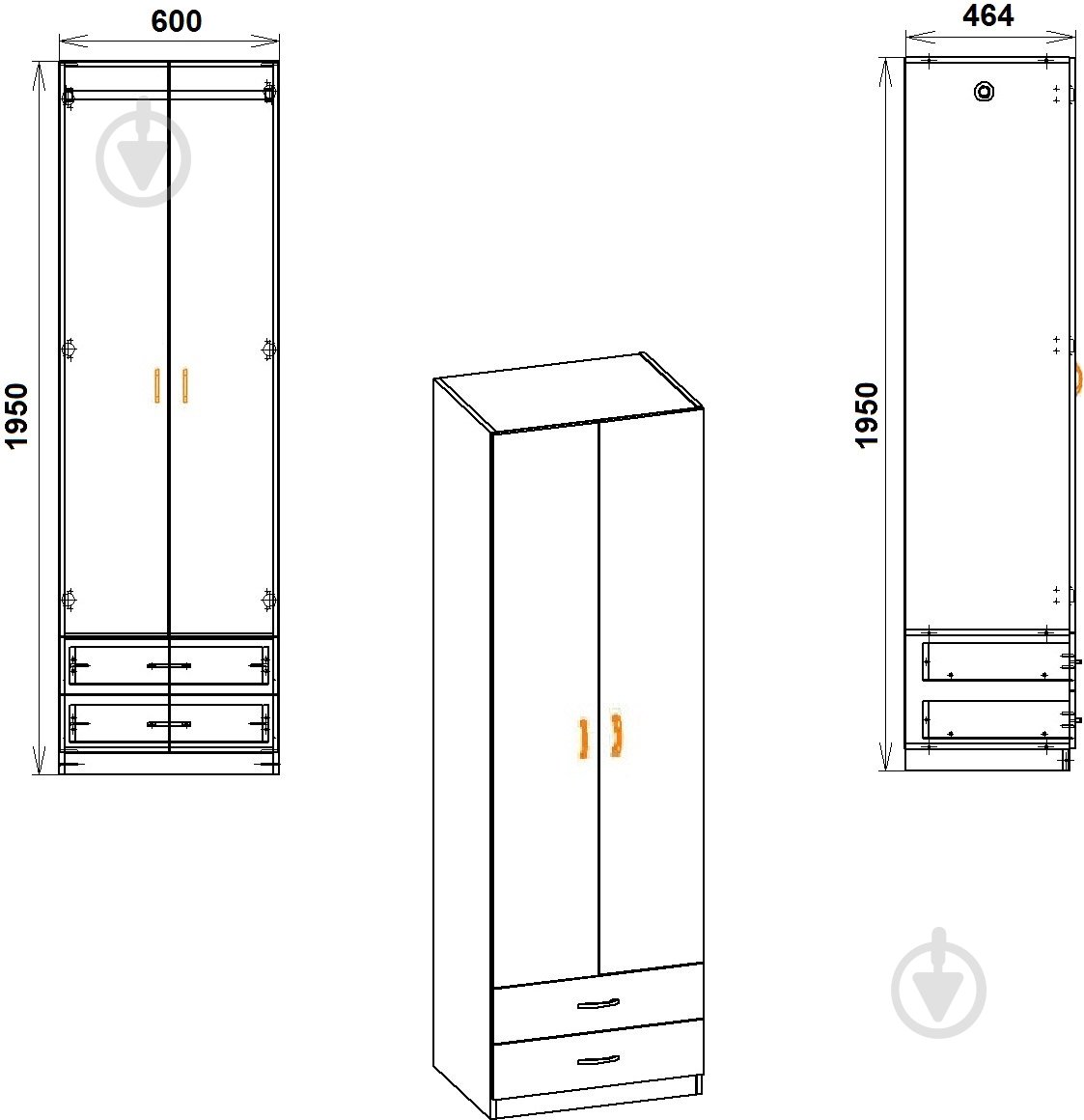 600

1950

464

1950