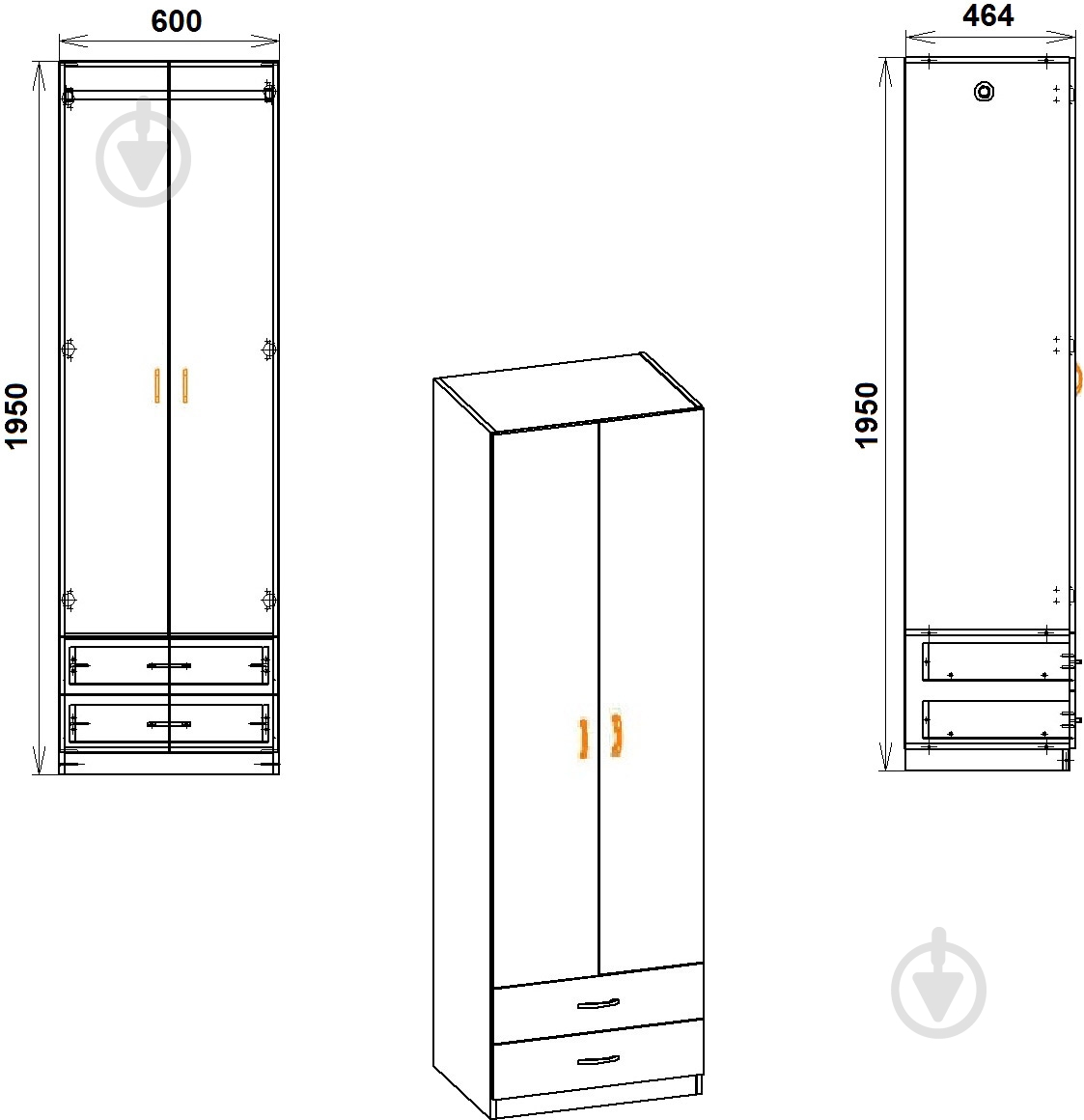 600
1950
464
1950