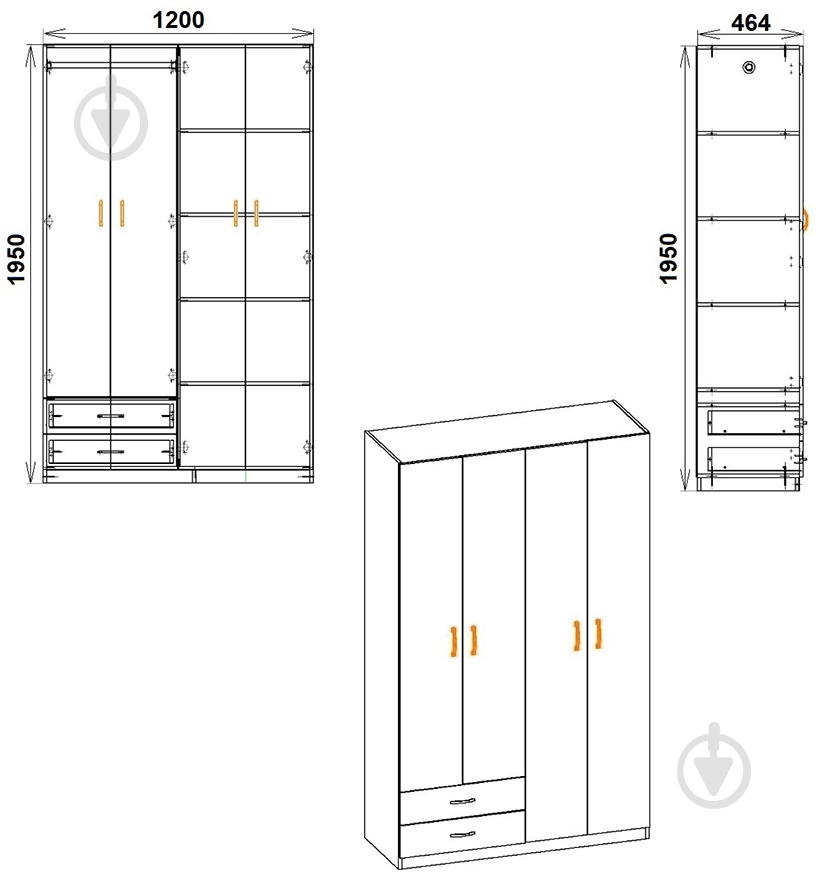 1200
1950
464
1950