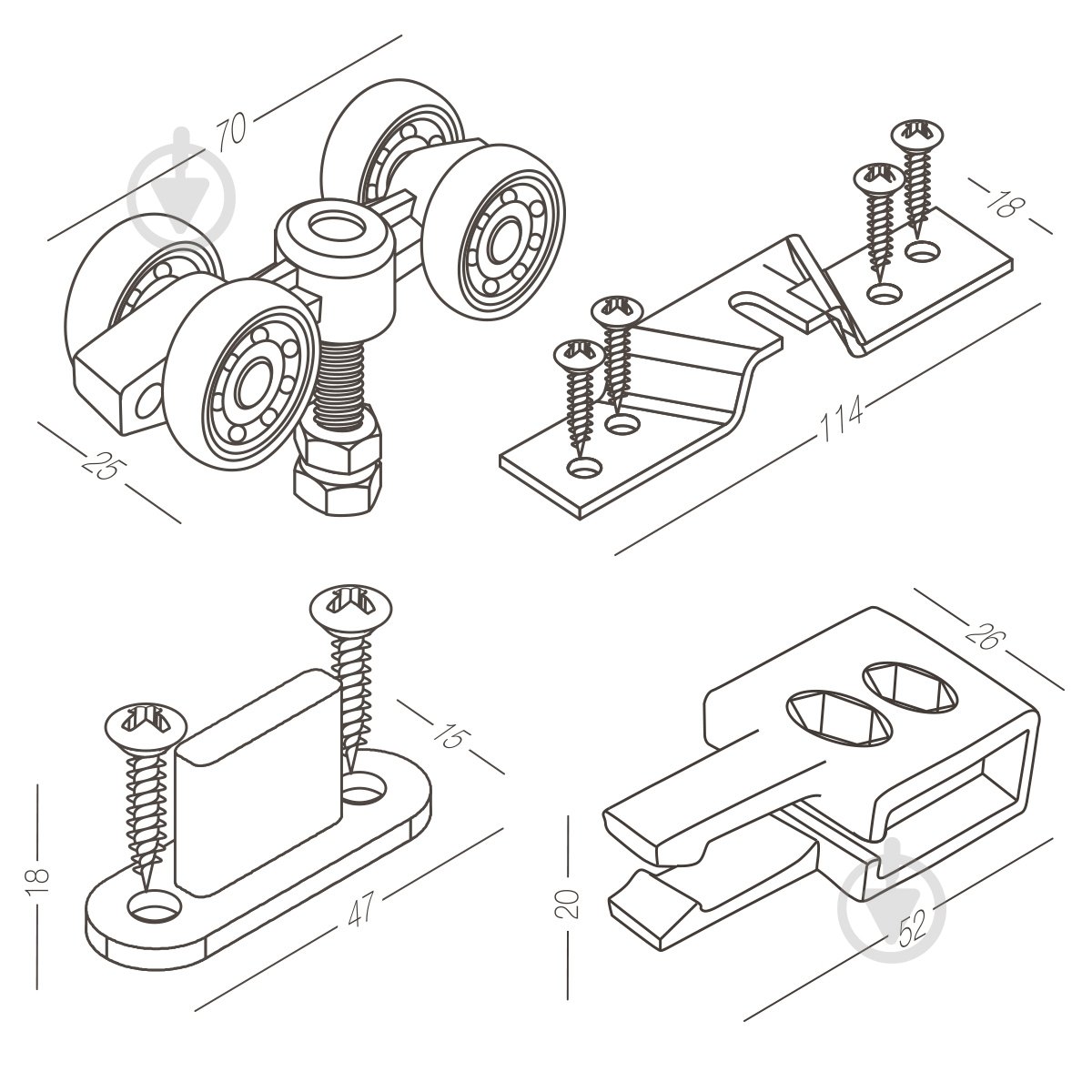 70

25

18

114

15

18

47

26

20

52