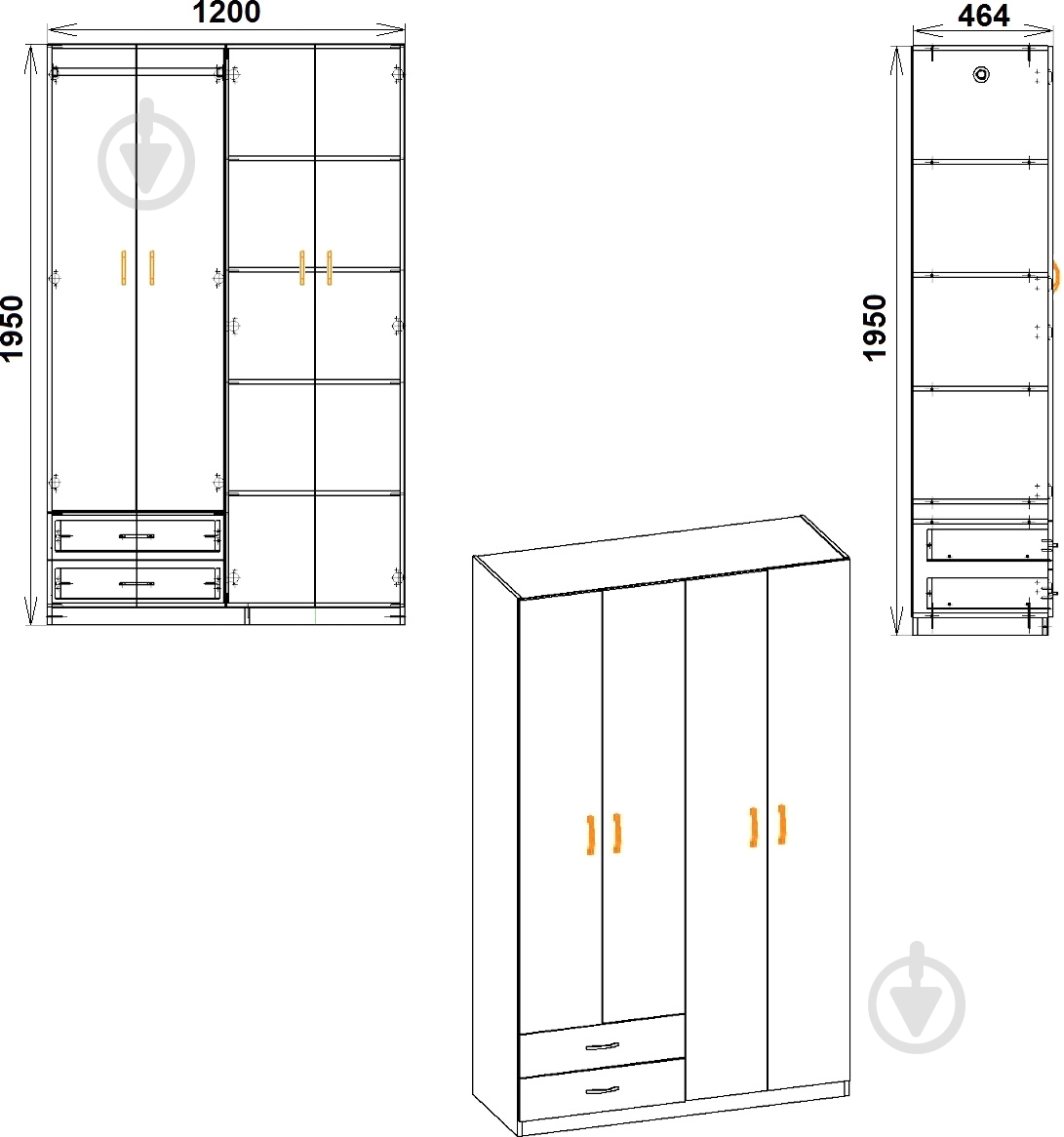 1200

1950

464

1950