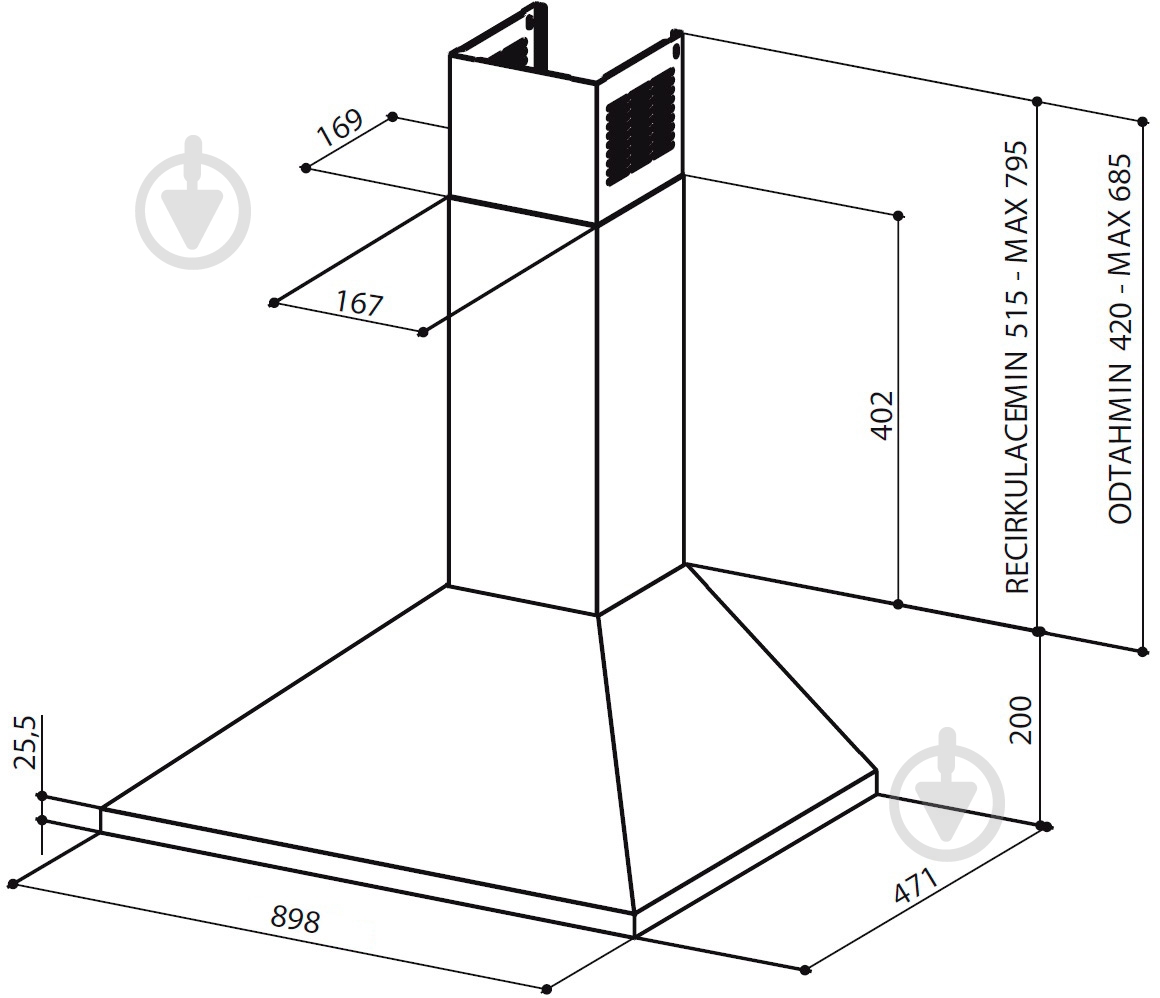 169
167
402
RECIRKULACEMIN 515 - MAX 795
ODTAHMIN 420 - MAX 685
200
25,5
898
471