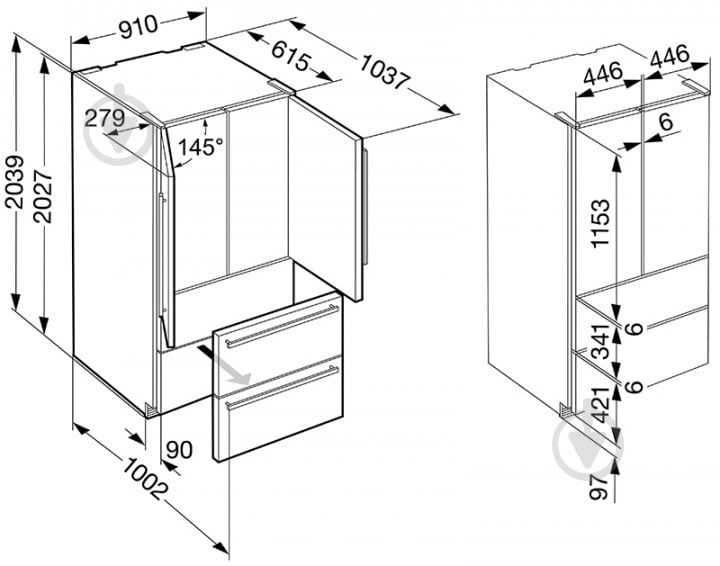 910
615
1037
279
145°
2039
2027
90
1002
446
446
6
1153
6
341
6
421
97