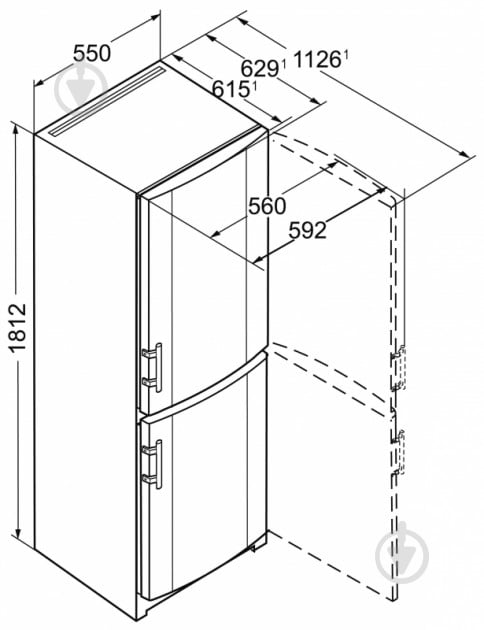 550
$629^1$
$1126^1$
$615^1$
560
592
1812