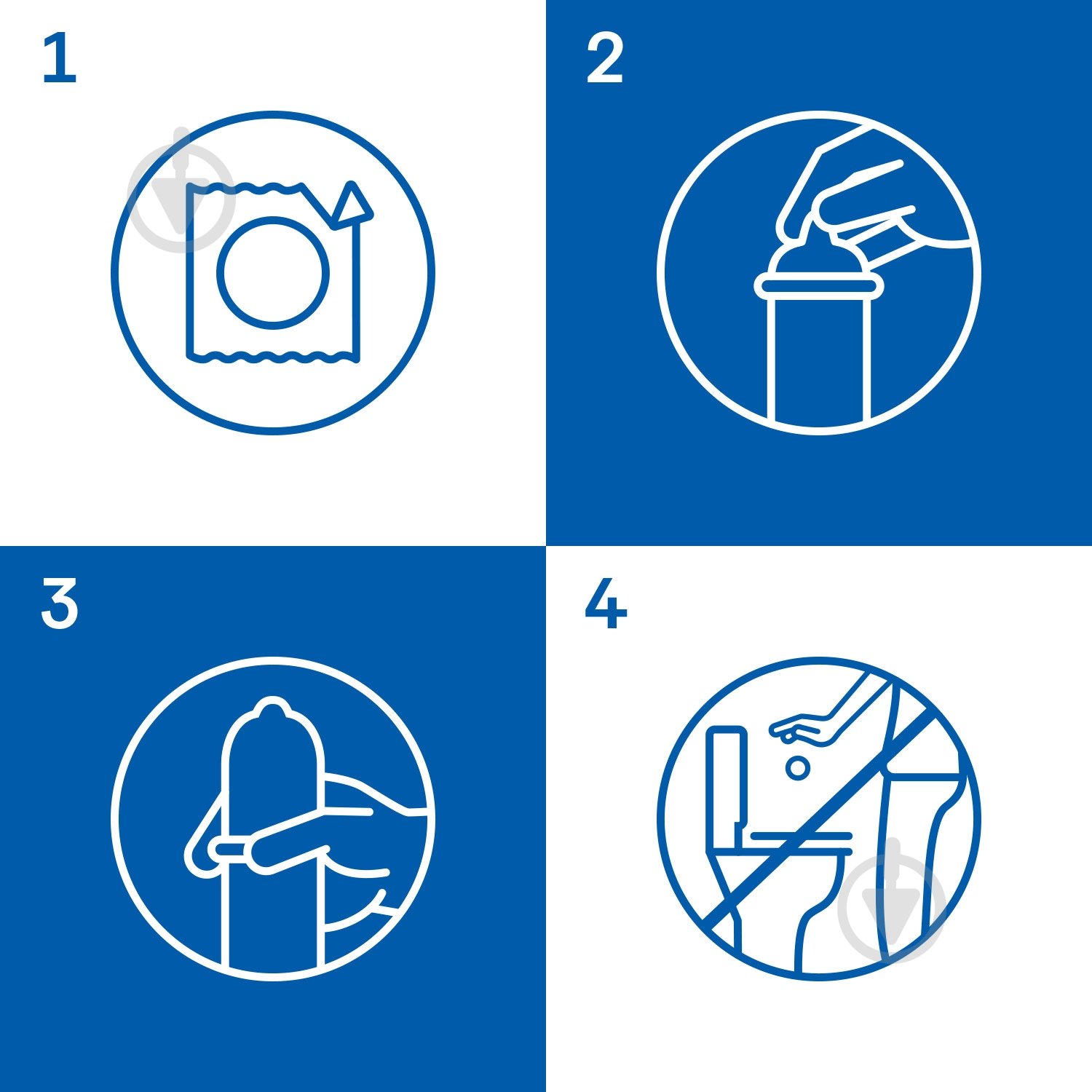 1

2

3

4