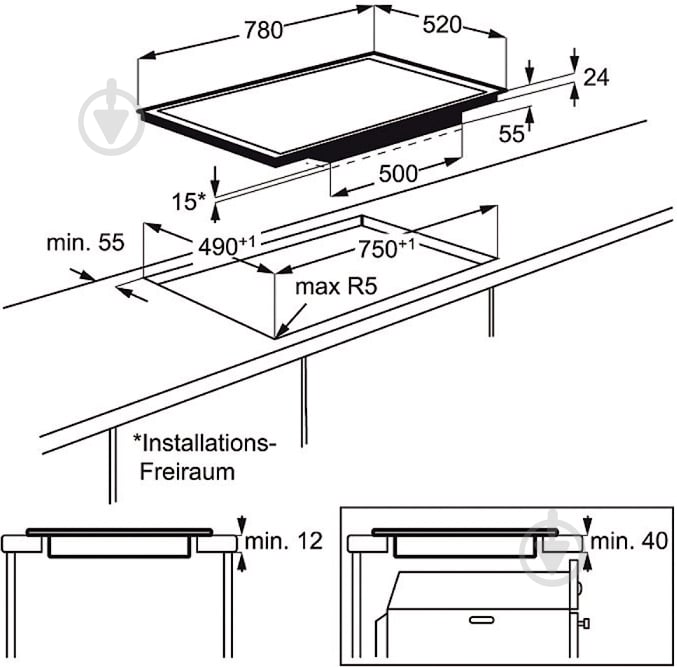 780

520

24

55

500

15*

min. 55

$490^{+1}$

$750^{+1}$

max R5

*Installations-Freiraum

min. 12

min. 40