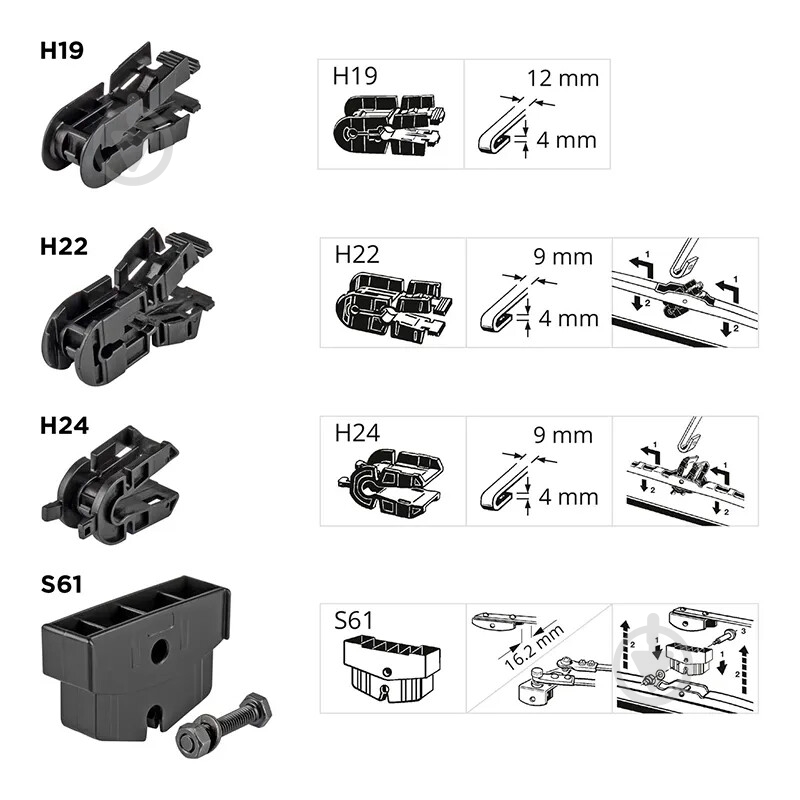 H19

H19

12 mm

4 mm

H22

H22

9 mm

4 mm

1

2

1

2

H24

H24

9 mm

4 mm

1

2

1

2

S61

S61

16.2 mm

2

1

3

1

2