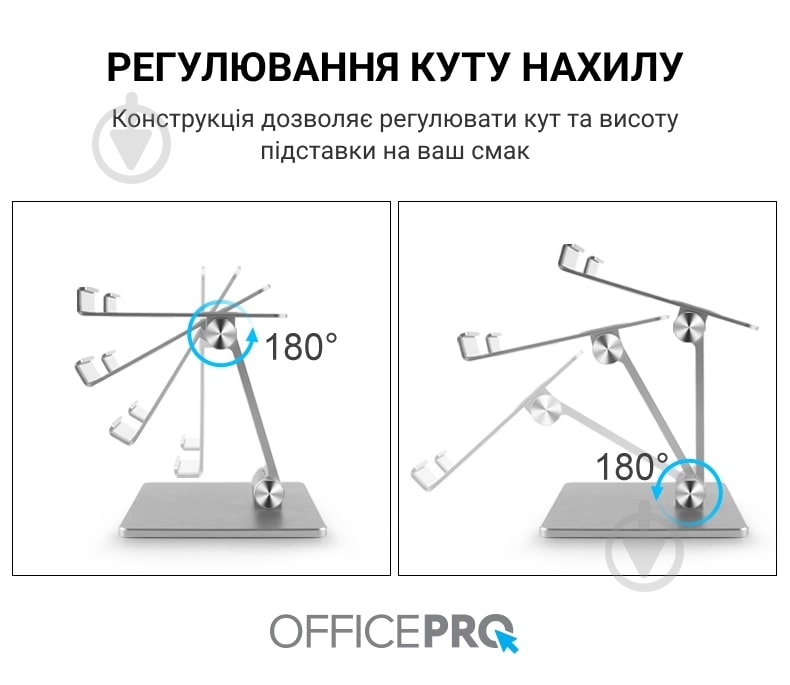 РЕГУЛЮВАННЯ КУТУ НАХИЛУ

Конструкція дозволяє регулювати кут та висоту підставки на ваш смак

180°

180°

OFFICEPRO