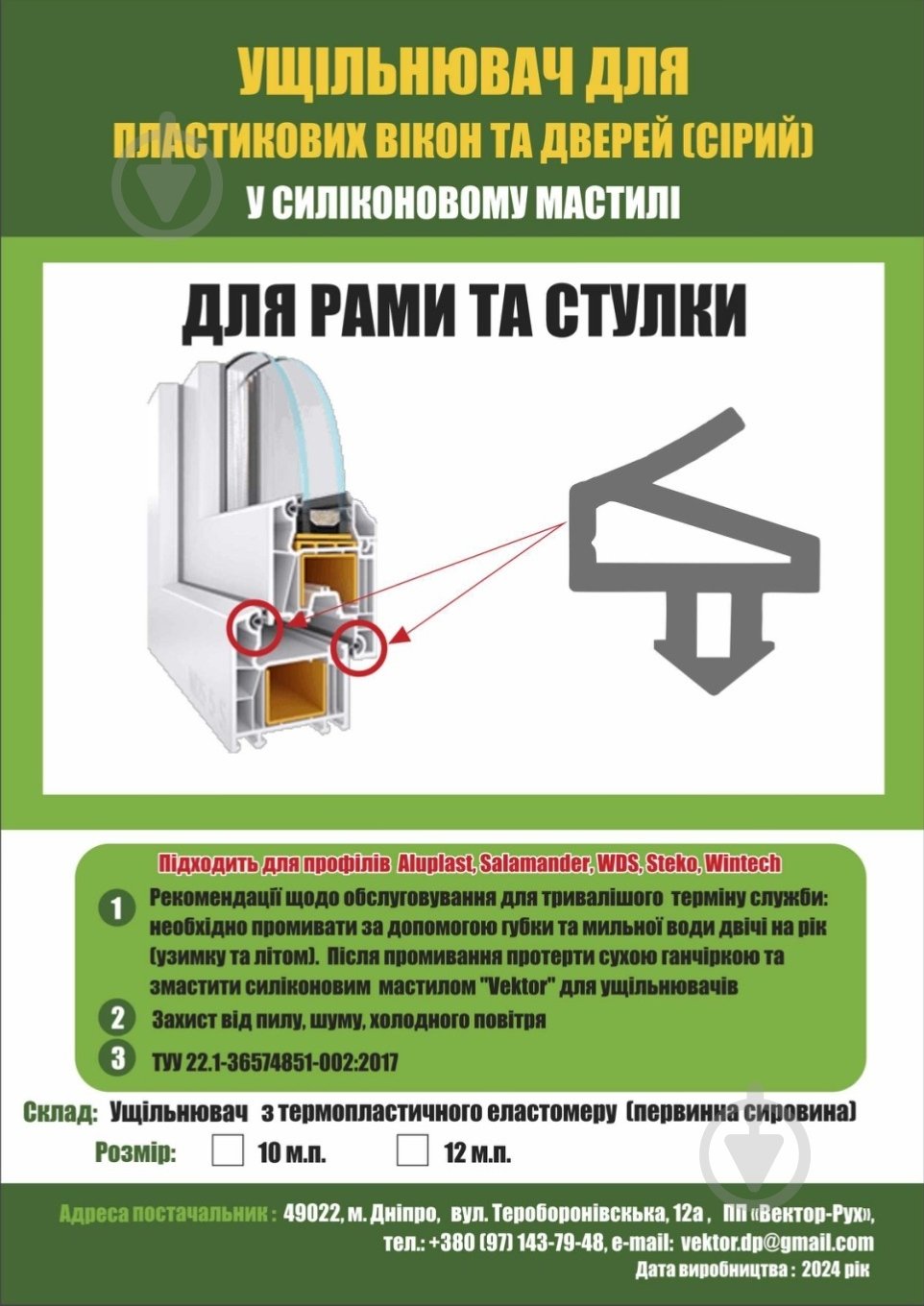 УЩІЛЬНЮВАЧ ДЛЯ
ПЛАСТИКОВИХ ВІКОН ТА ДВЕРЕЙ (СІРИЙ)
У СИЛІКОНОВОМУ МАСТИЛІ

ДЛЯ РАМИ ТА СТУЛКИ

Підходить для профілів Aluplast, Salamander, WDS, Steko, Wintech

1 Рекомендації щодо обслуговування для тривалішого терміну служби: необхідно промивати за допомогою губки та мильної води двічі на рік (узимку та літом). Після промивання протерти сухою ганчіркою та змастити силіконовим мастилом "Vektor" для ущільнювачів

2 Захист від пилу, шуму, холодного повітря

3 ТУУ 22.1-36574851-002:2017

Склад: Ущільнювач з термопластичного еластомеру (первинна сировина)

Розмір: 10 м.п. 12 м.п.

Адреса постачальник : 49022, м. Дніпро, вул. Тероборонівська, 12а , ПП «Вектор-Рух», тел.: +380 (97) 143-79-48, e-mail: vektor.dp@gmail.com

Дата виробництва : 2024 рік