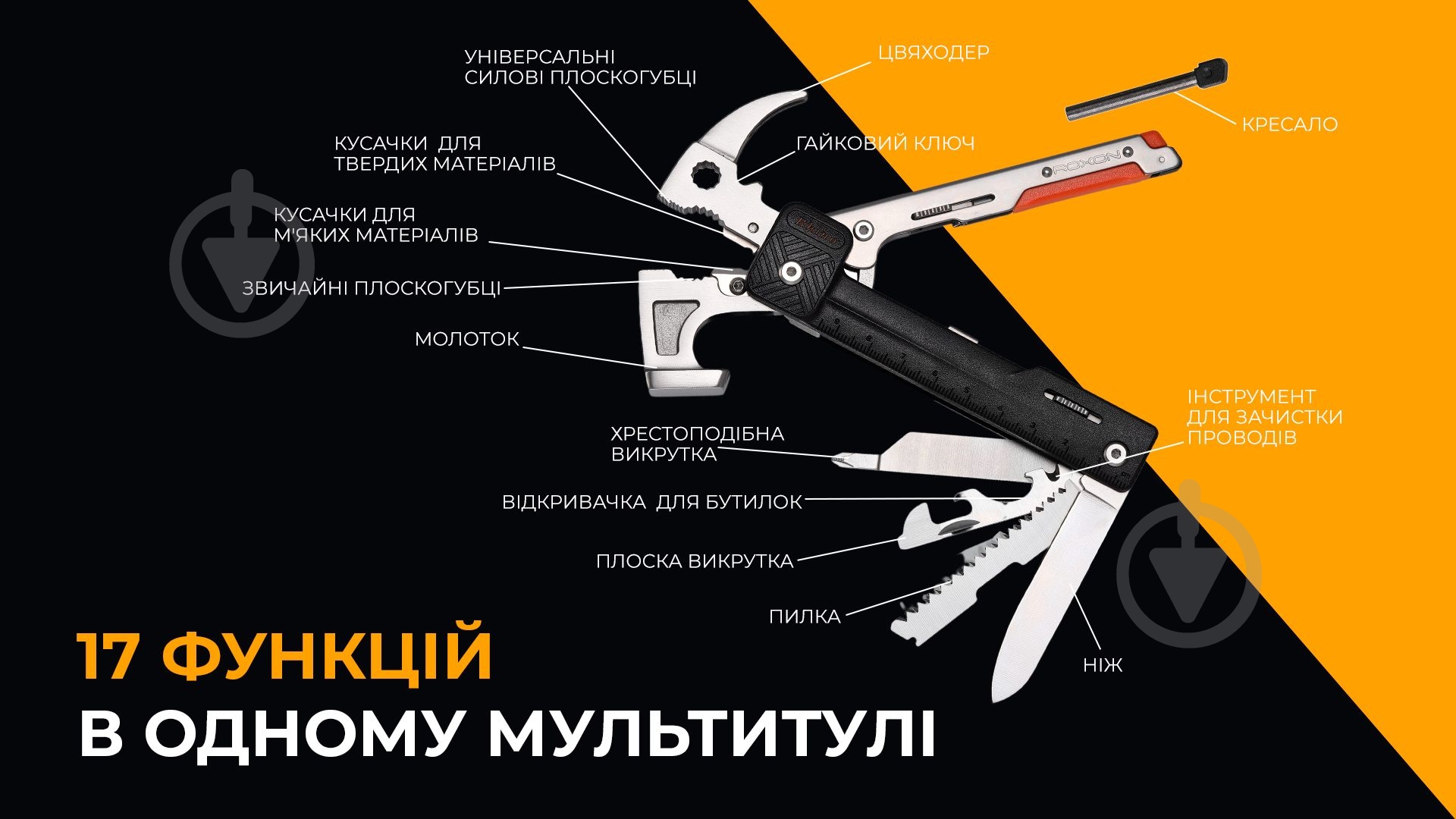 УНІВЕРСАЛЬНІ СИЛОВІ ПЛОСКОГУБЦІ

ЦВЯХОДЕР

КРЕСАЛО

КУСАЧКИ ДЛЯ ТВЕРДИХ МАТЕРІАЛІВ

ГАЙКОВИЙ КЛЮЧ

ROXON

КУСАЧКИ ДЛЯ М'ЯКИХ МАТЕРІАЛІВ

ЗВИЧАЙНІ ПЛОСКОГУБЦІ

МОЛОТОК

ІНСТРУМЕНТ ДЛЯ ЗАЧИСТКИ ПРОВОДІВ

ХРЕСТОПОДІБНА ВИКРУТКА

ВІДКРИВАЧКА ДЛЯ БУТИЛОК

ПЛОСКА ВИКРУТКА

ПИЛКА

НІЖ

17 ФУНКЦІЙ
В ОДНОМУ МУЛЬТИТУЛІ