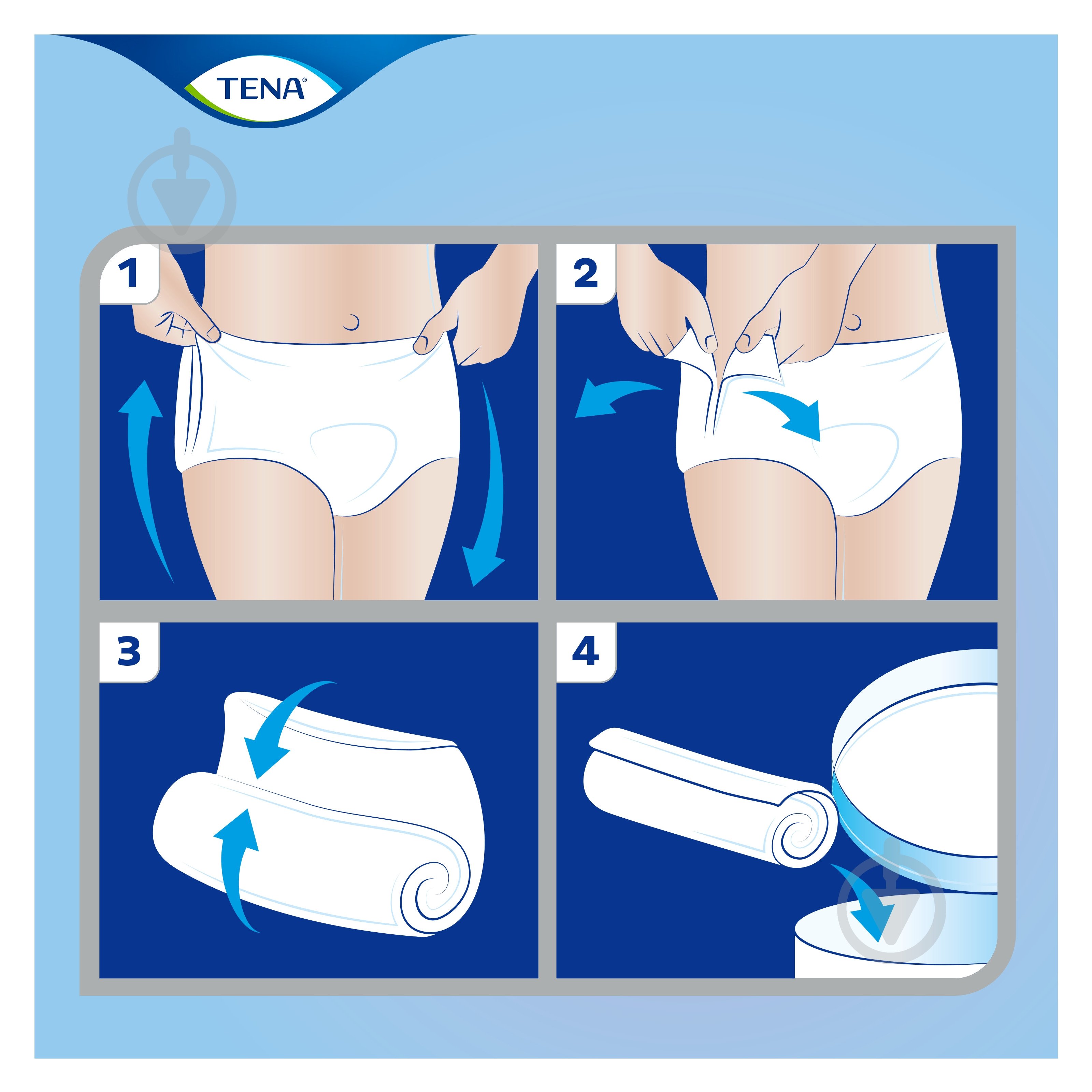 TENA®

1

2

3

4