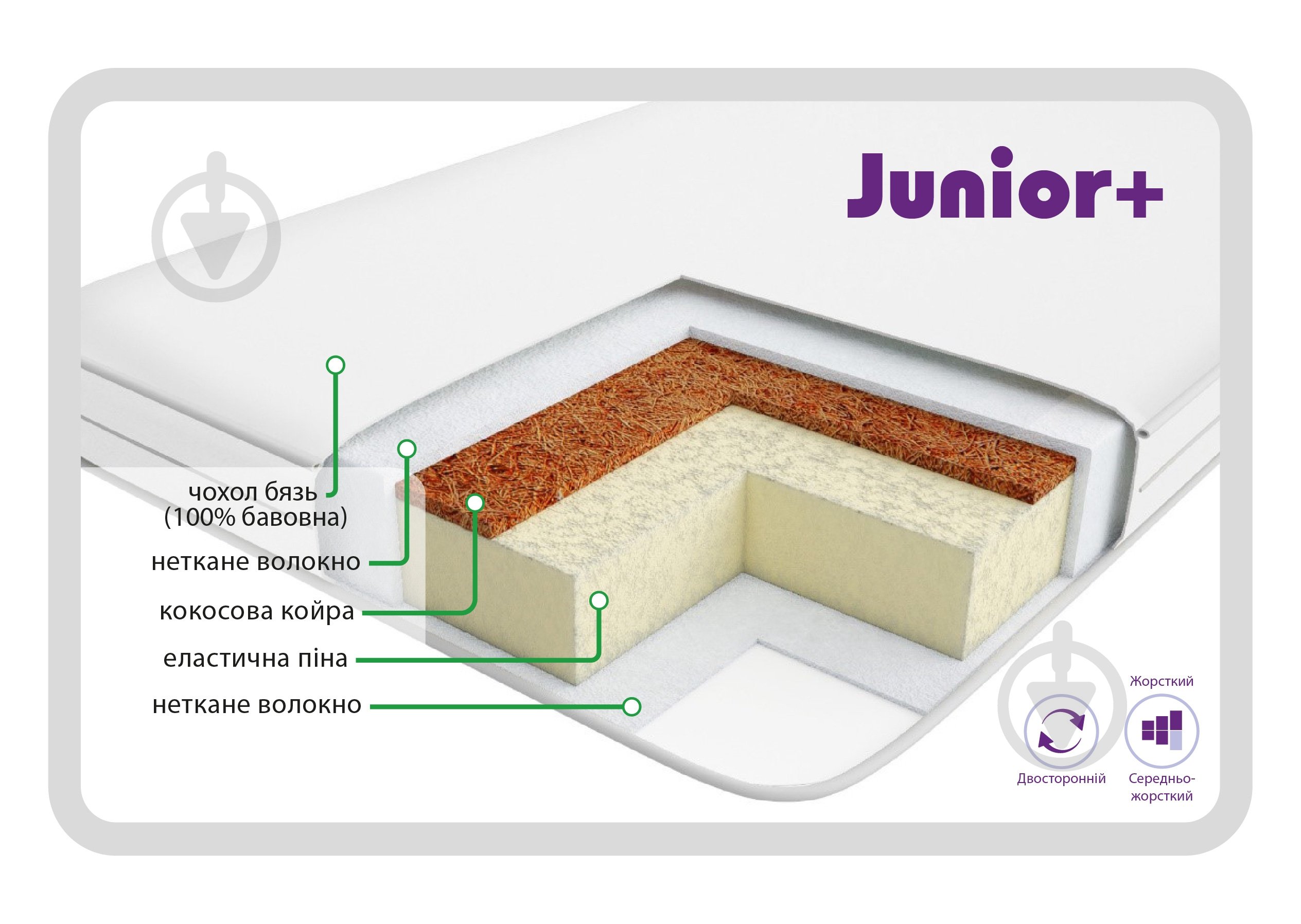 Junior+

чохол бязь (100% бавовна)

неткане волокно

кокосова койра

еластична піна

неткане волокно

Жорсткий

Двосторонній

Середньо-жорсткий