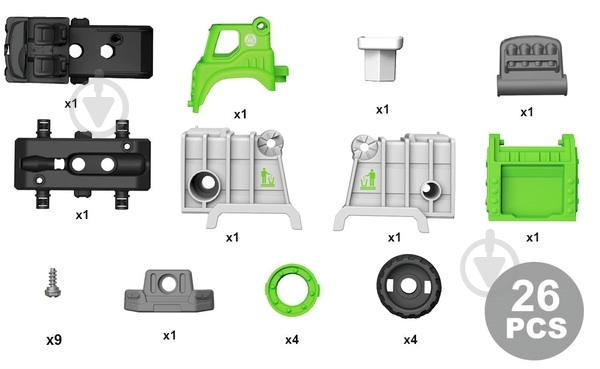 x1

x1

x1

x1

x1

x1

x1

x1

x9

x1

x4

x4

26 PCS