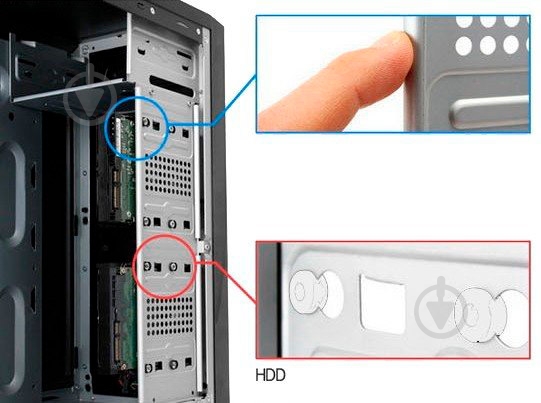 HDD