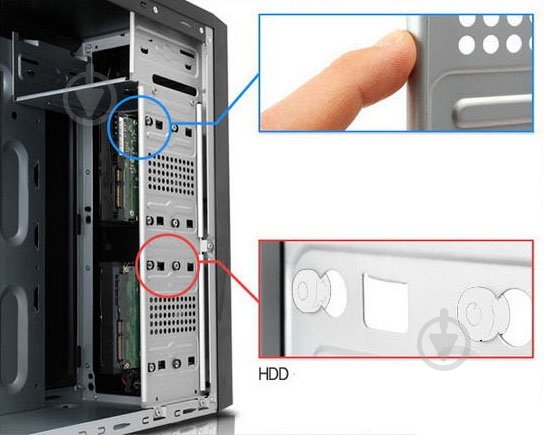 HDD