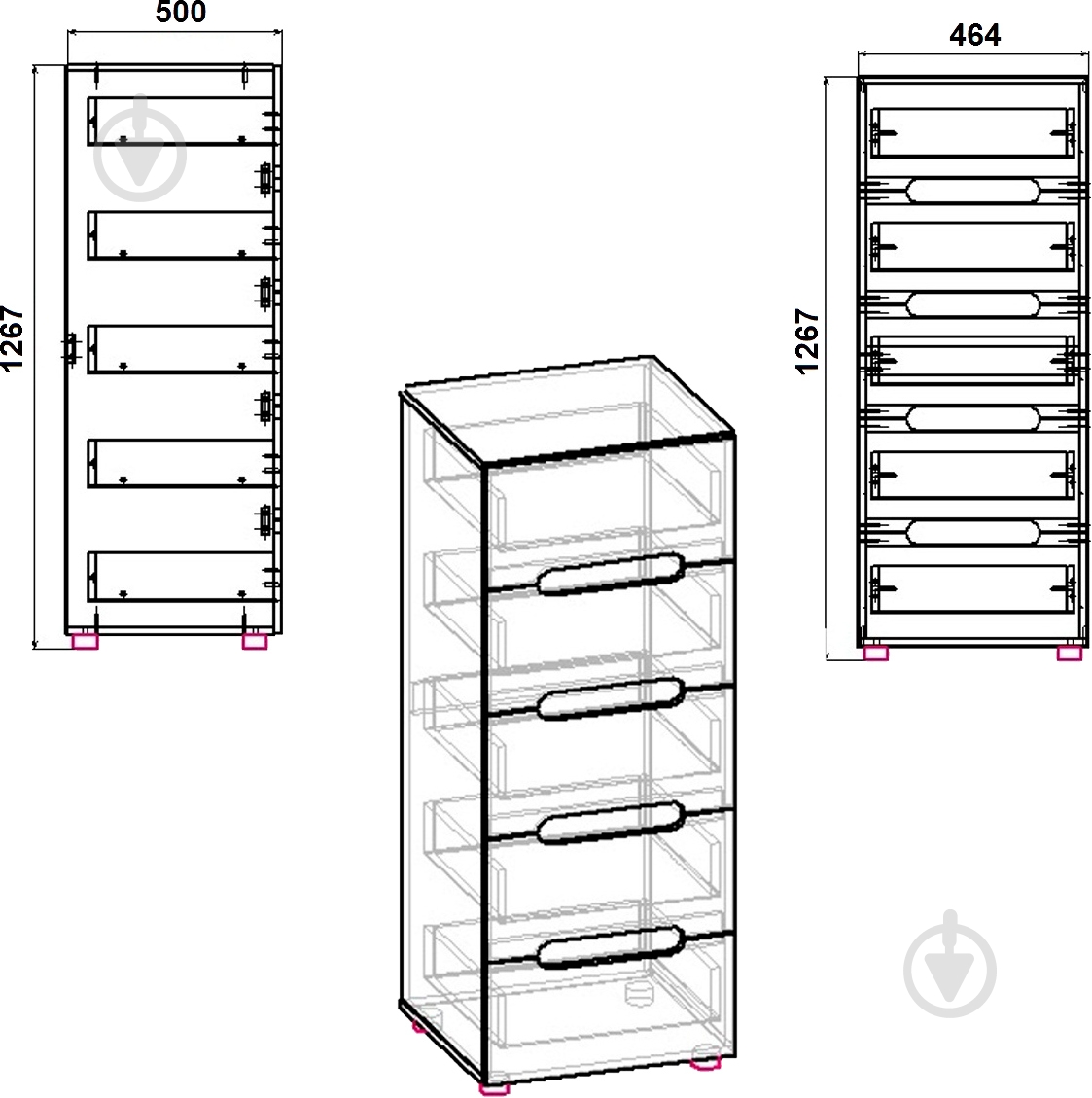 500

1267

464

1267