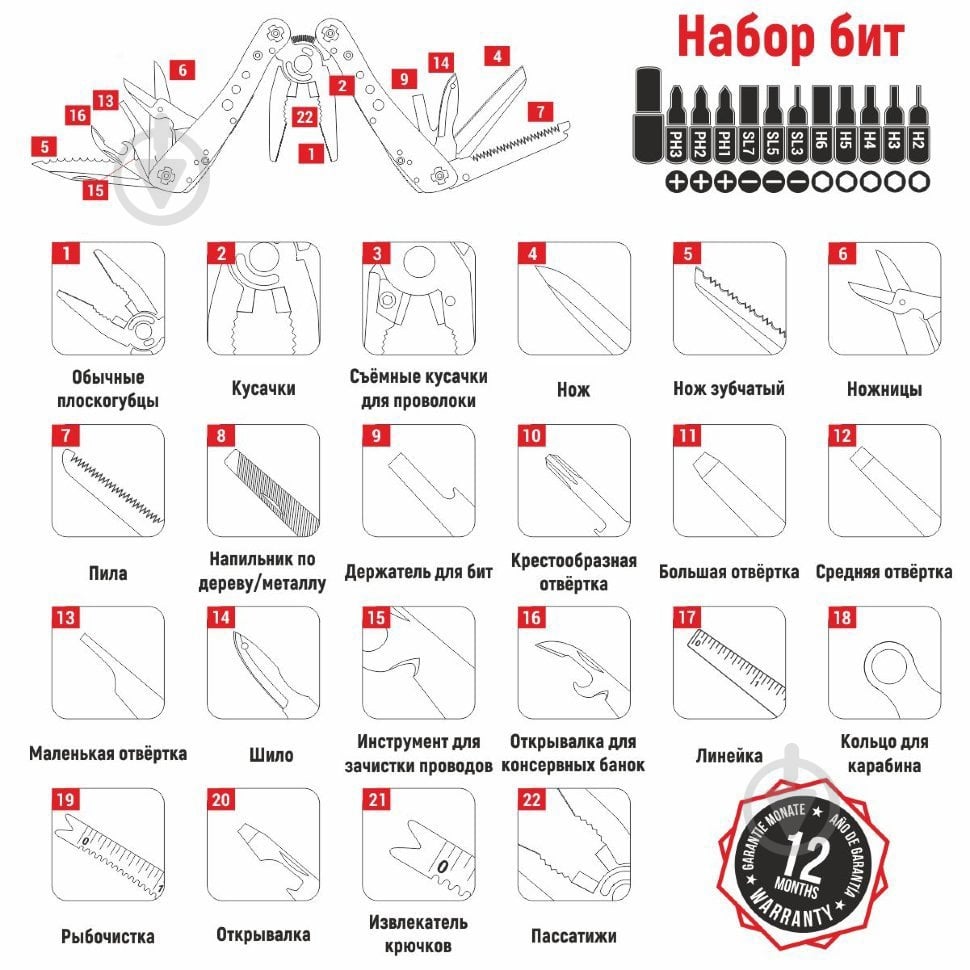 6
13
16
5
15
2
22
1
9
14
4
7

Набор бит

PH3 PH2 PH1 SL7 SL5 SL3 H6 H5 H4 H3 H2

1
Обычные плоскогубцы

2
Кусачки

3
Съёмные кусачки для проволоки

4
Нож

5
Нож зубчатый

6
Ножницы

7
Пила

8
Напильник по дереву/металлу

9
Держатель для бит

10
Крестообразная отвёртка

11
Большая отвёртка

12
Средняя отвёртка

13
Маленькая отвёртка

14
Шило

15
Инструмент для зачистки проводов

16
Открывалка для консервных банок

17
Линейка

18
Кольцо для карабина

19
Рыбочистка

20
Открывалка

21
Извлекатель крючков

22
Пассатижи

GARANTIE MONATE AÑO DE GARANTIA 12 MONTHS WARRANTY