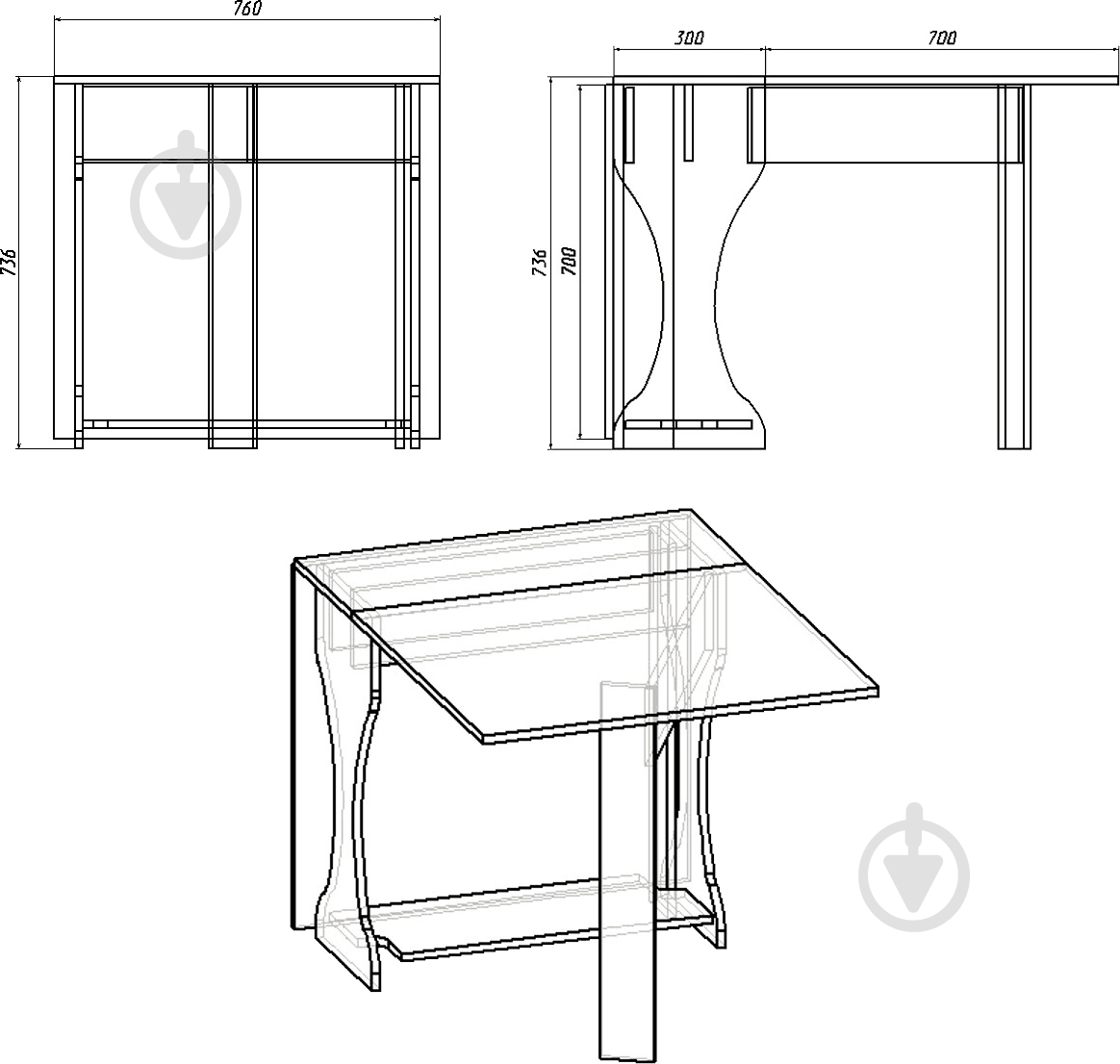 760

736

300

700

736

700