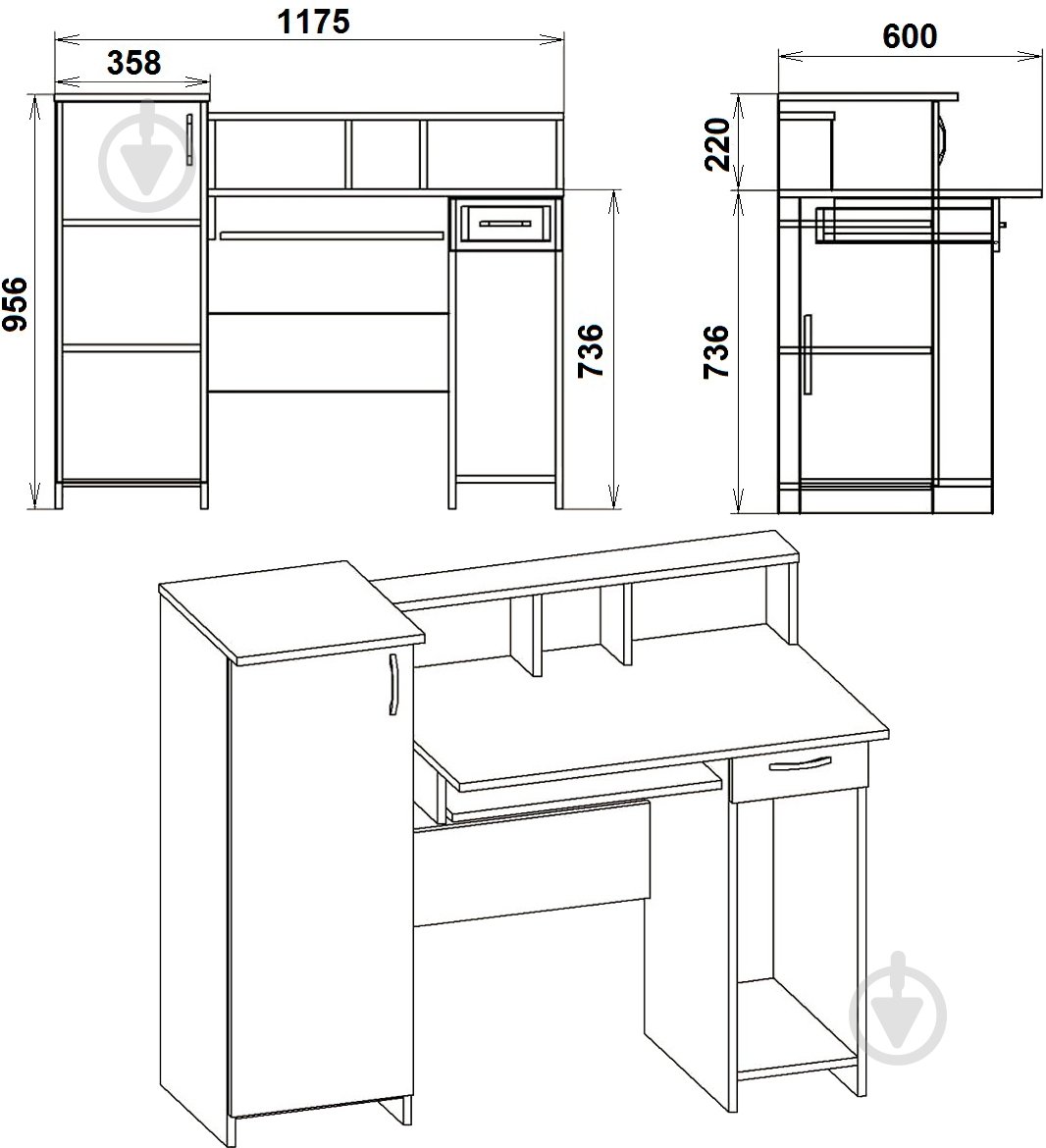 1175
358
956
736
600
220
736