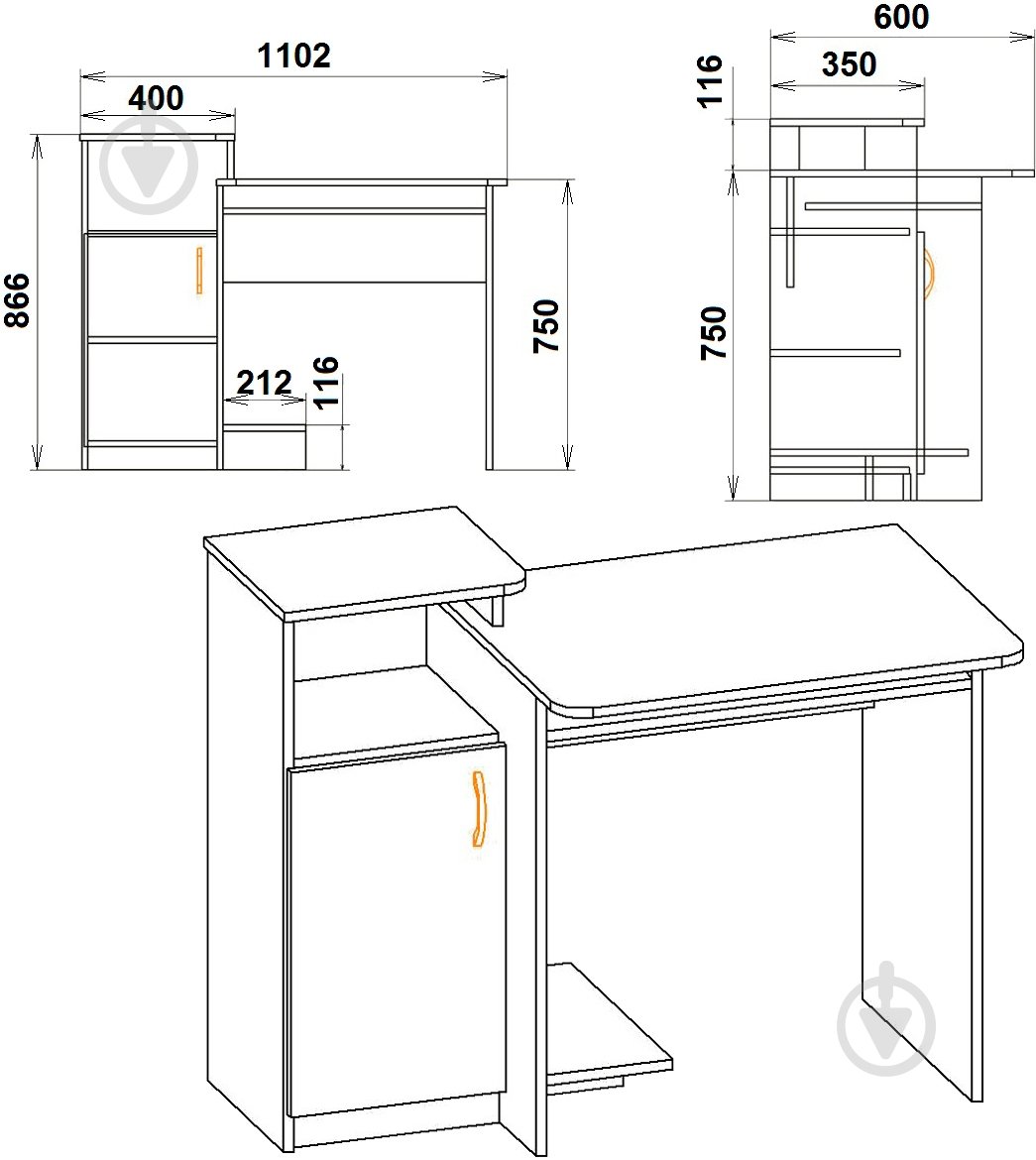 1102
400
866
212
116
750
600
350
116
750