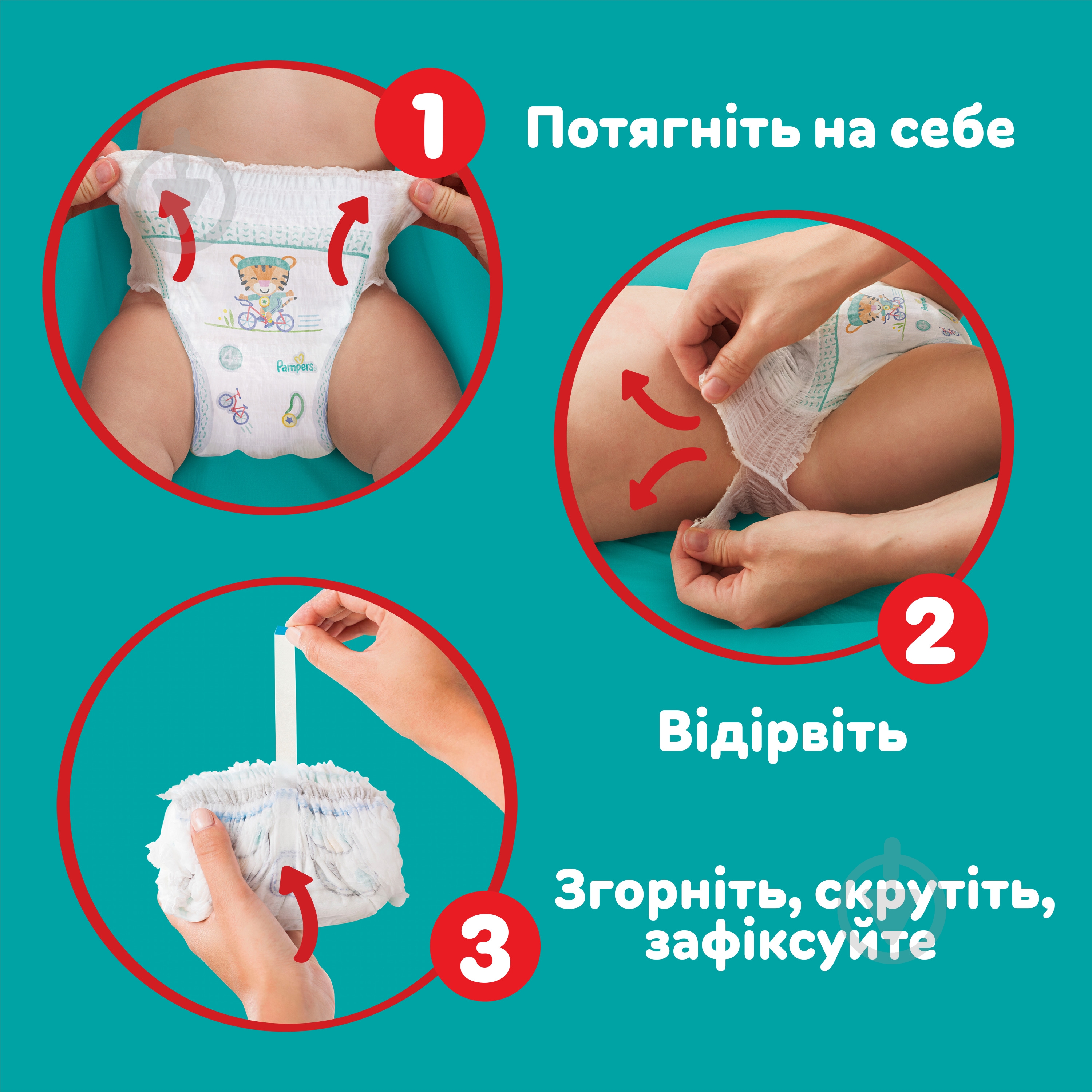 1

Потягніть на себе

Pampers

2

Відірвіть

3

Згорніть, скрутіть, зафіксуйте